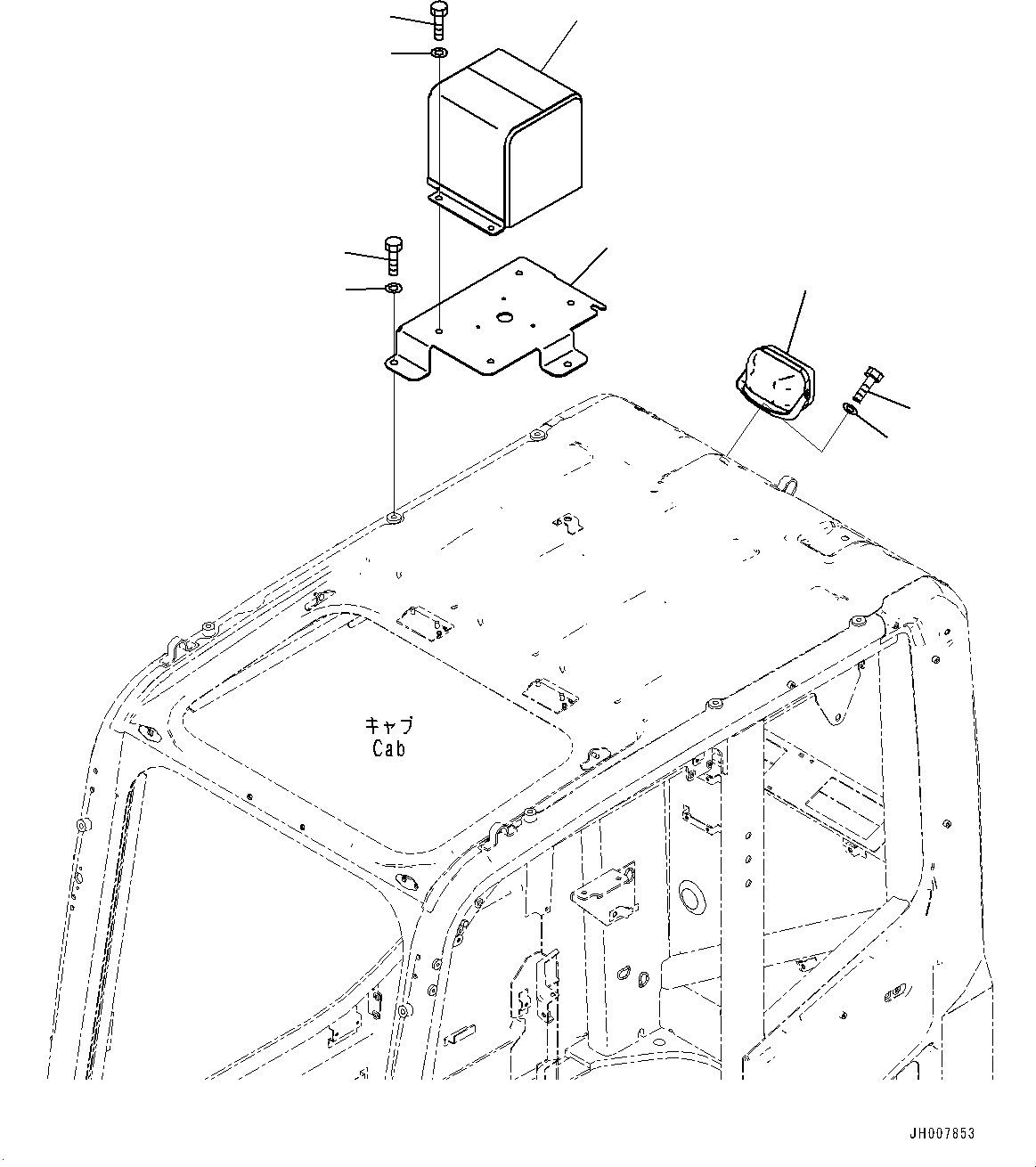 キャブ
Cab

JH007853