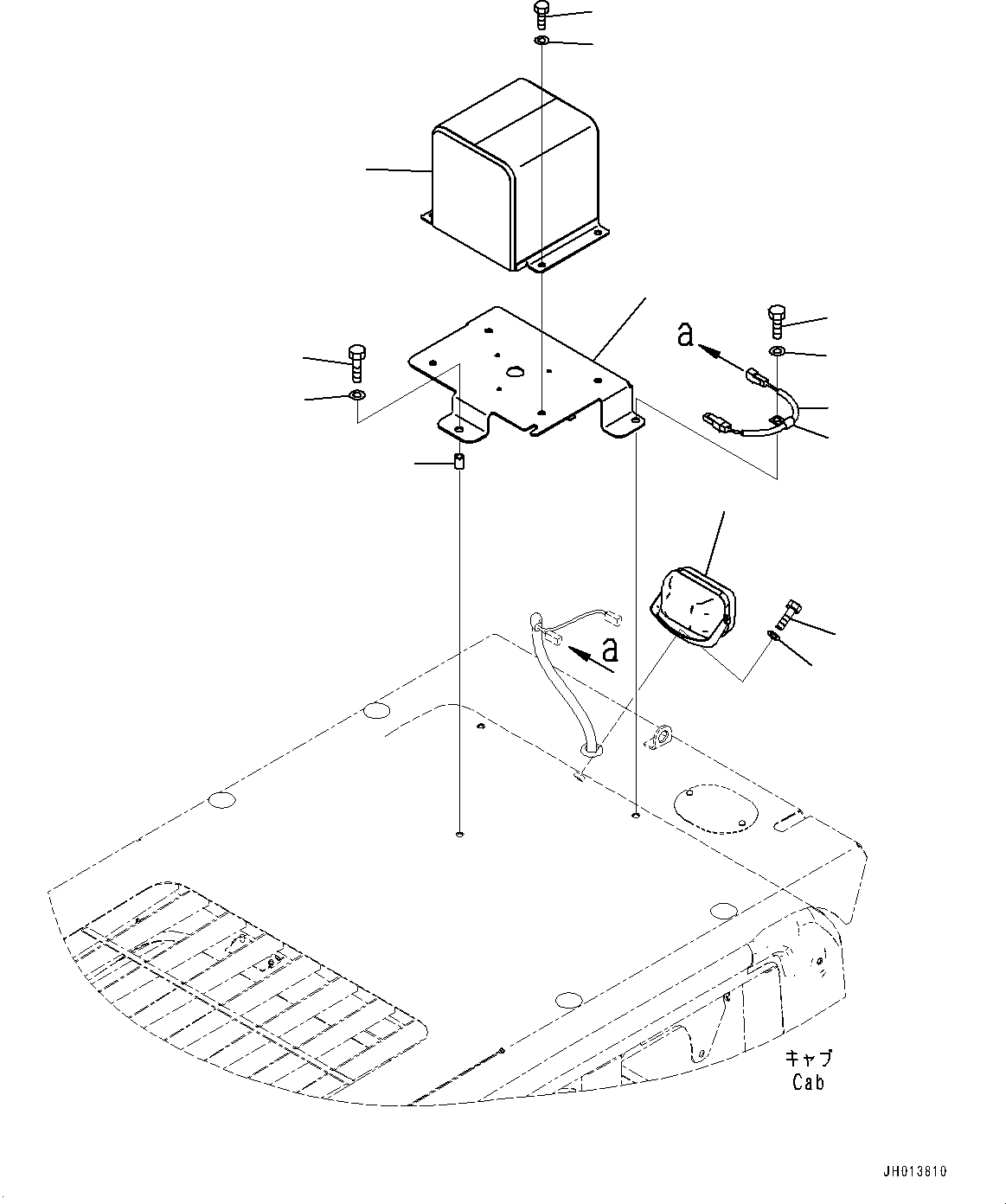 a

a

キャブ
Cab

JH013810