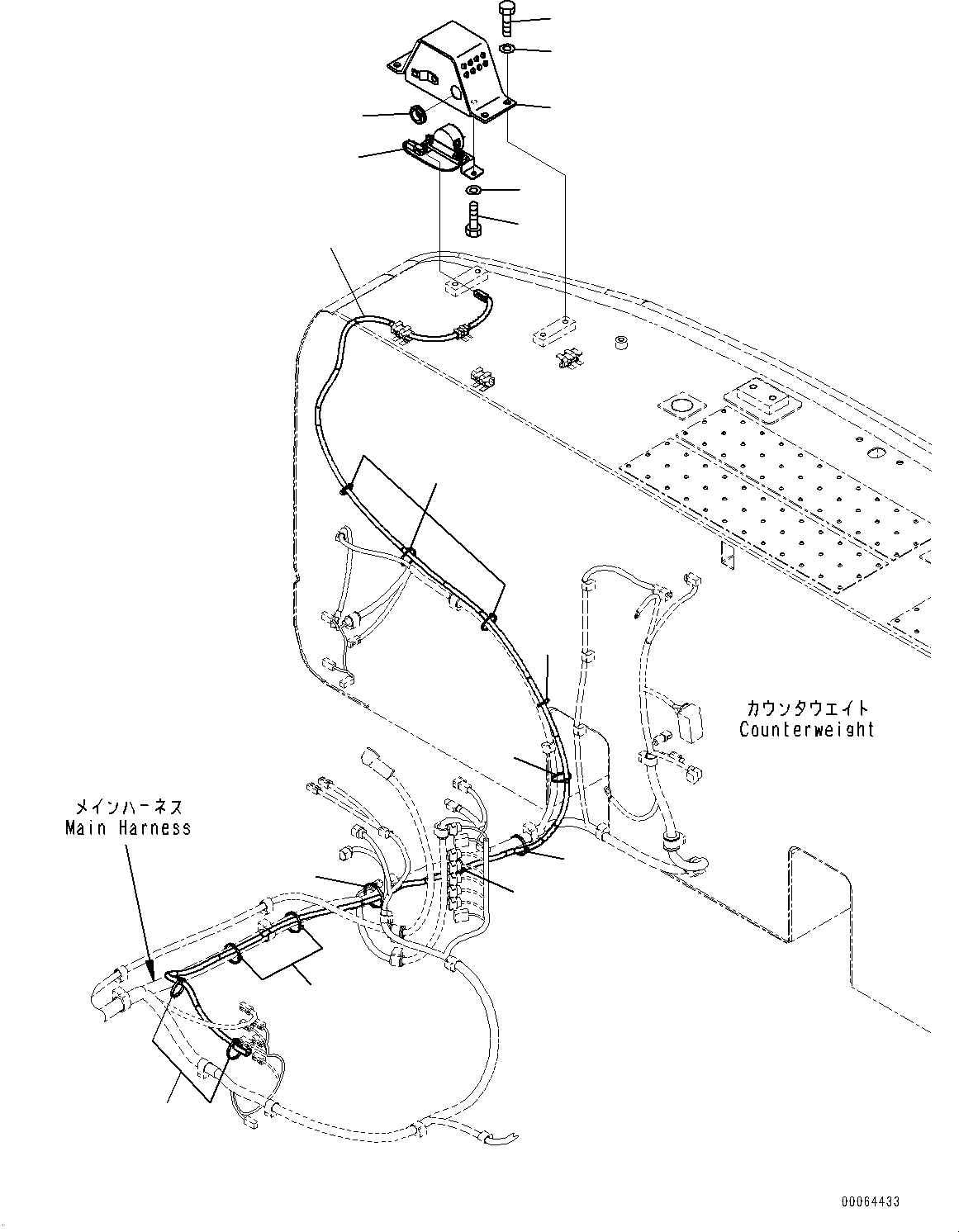 カウンタウエイト
Counterweight

メインハーネス
Main Harness

00064433