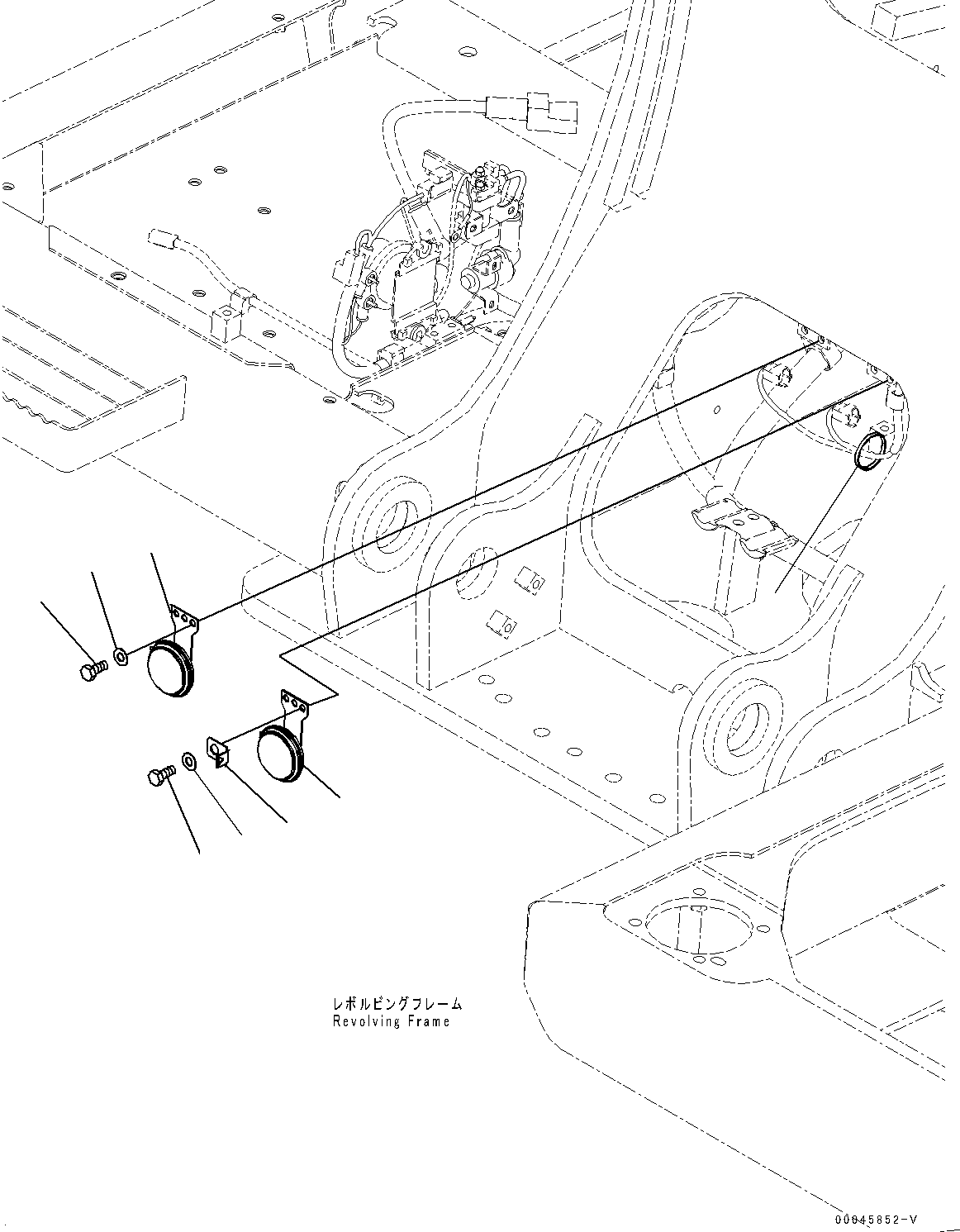 レボルビングフレーム
Revolving Frame

00045852-V