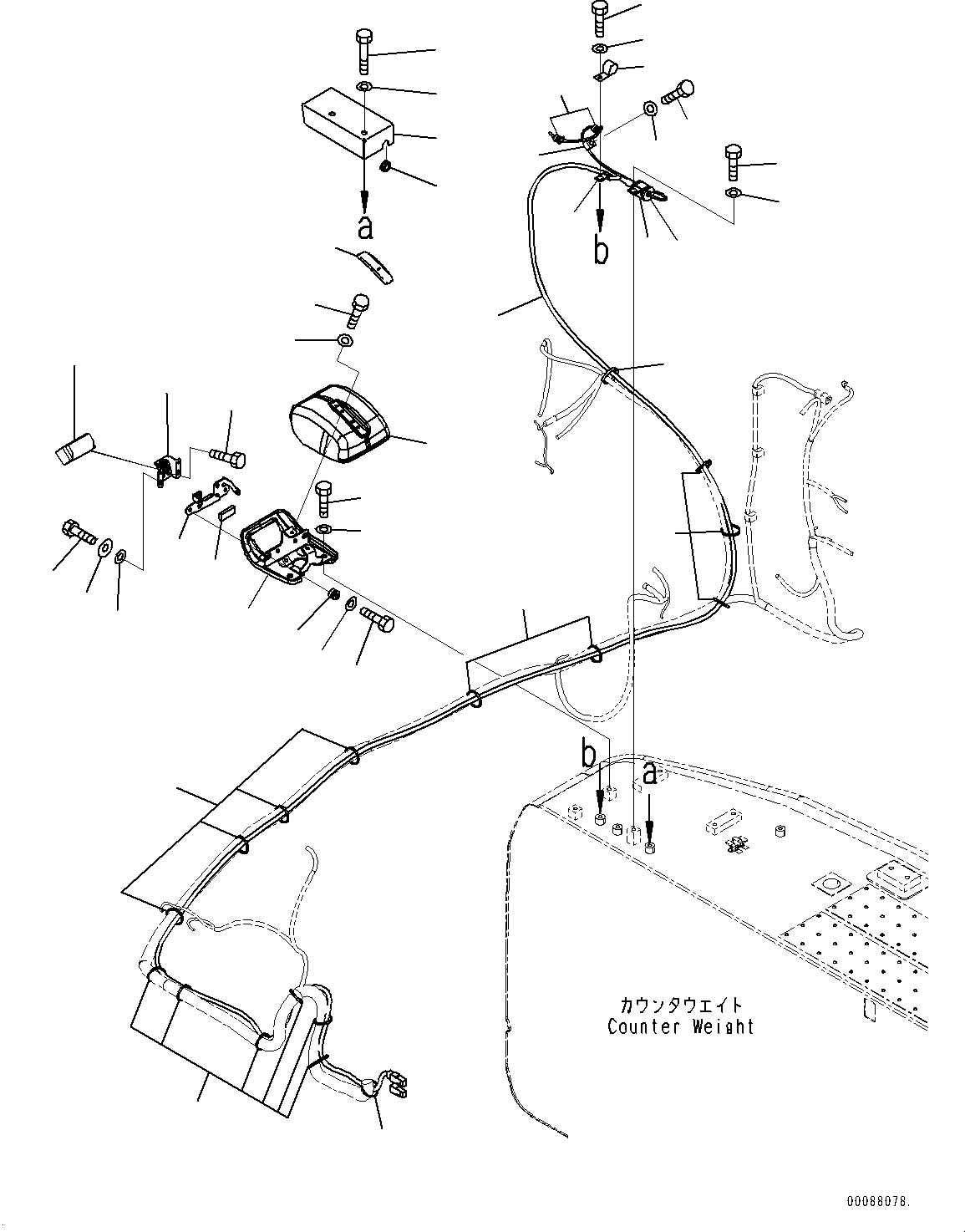 a

b

b

a

カウンタウエイト
Counter Weight

00088078.