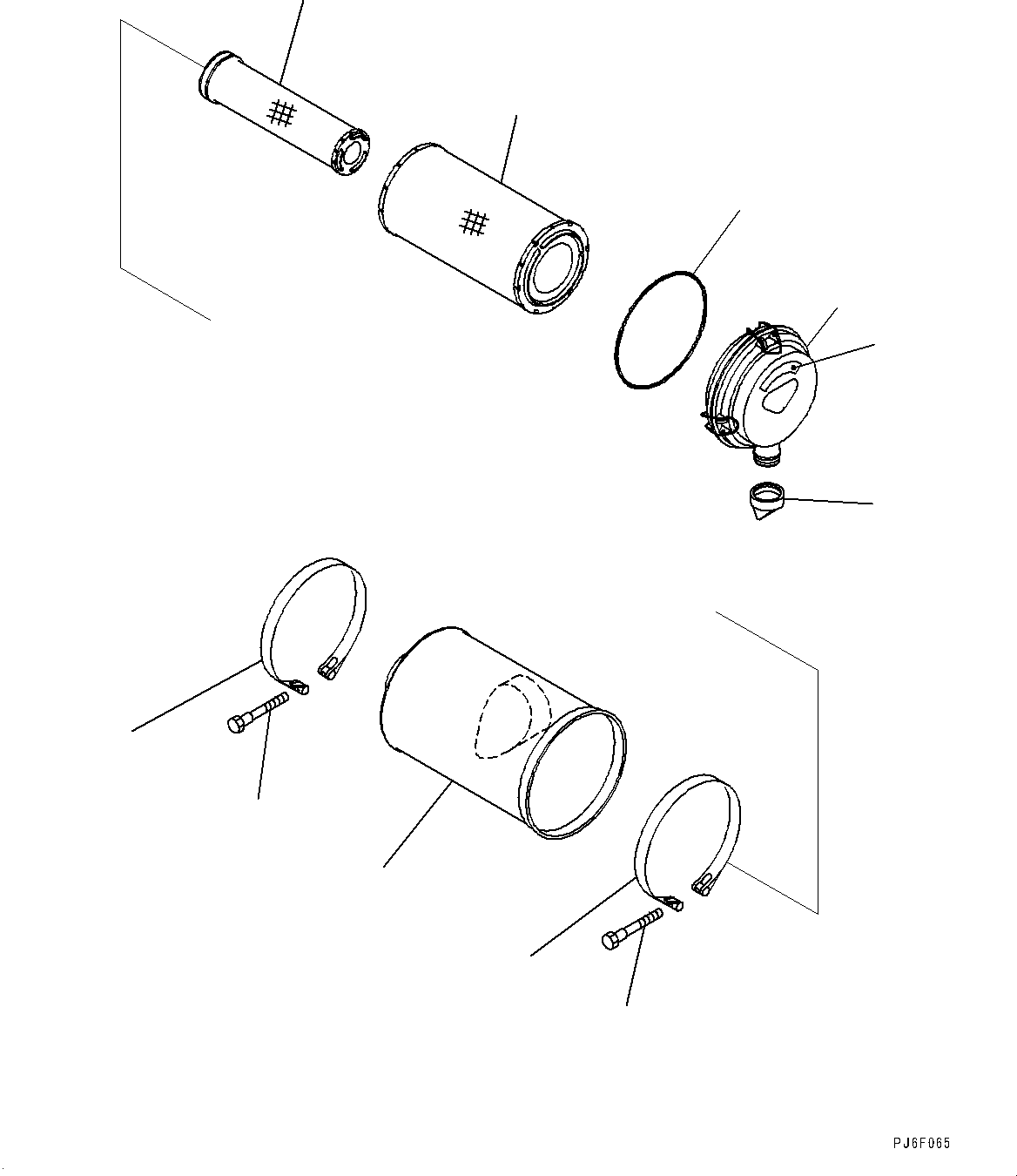 PJ6F065