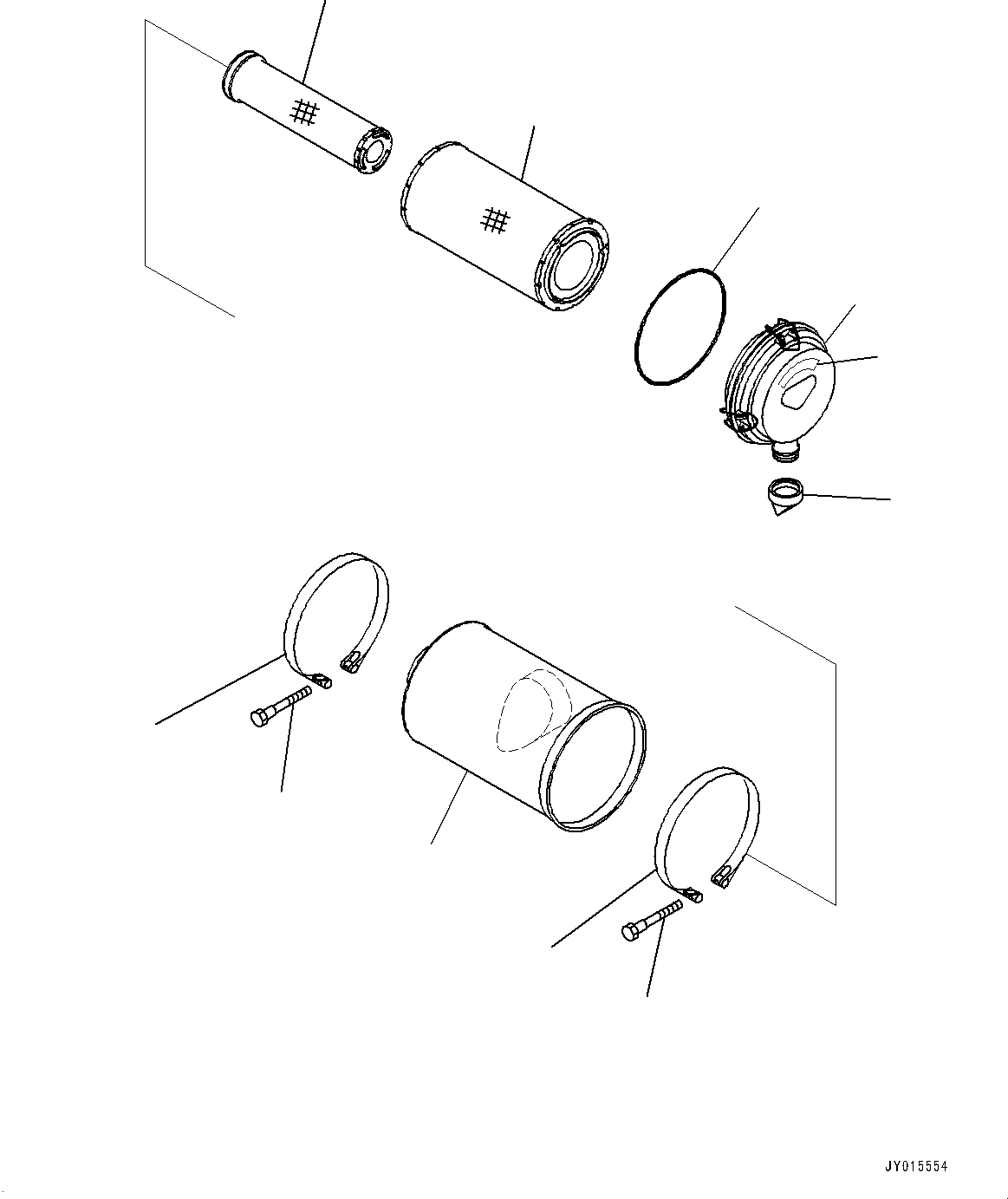 JY015554