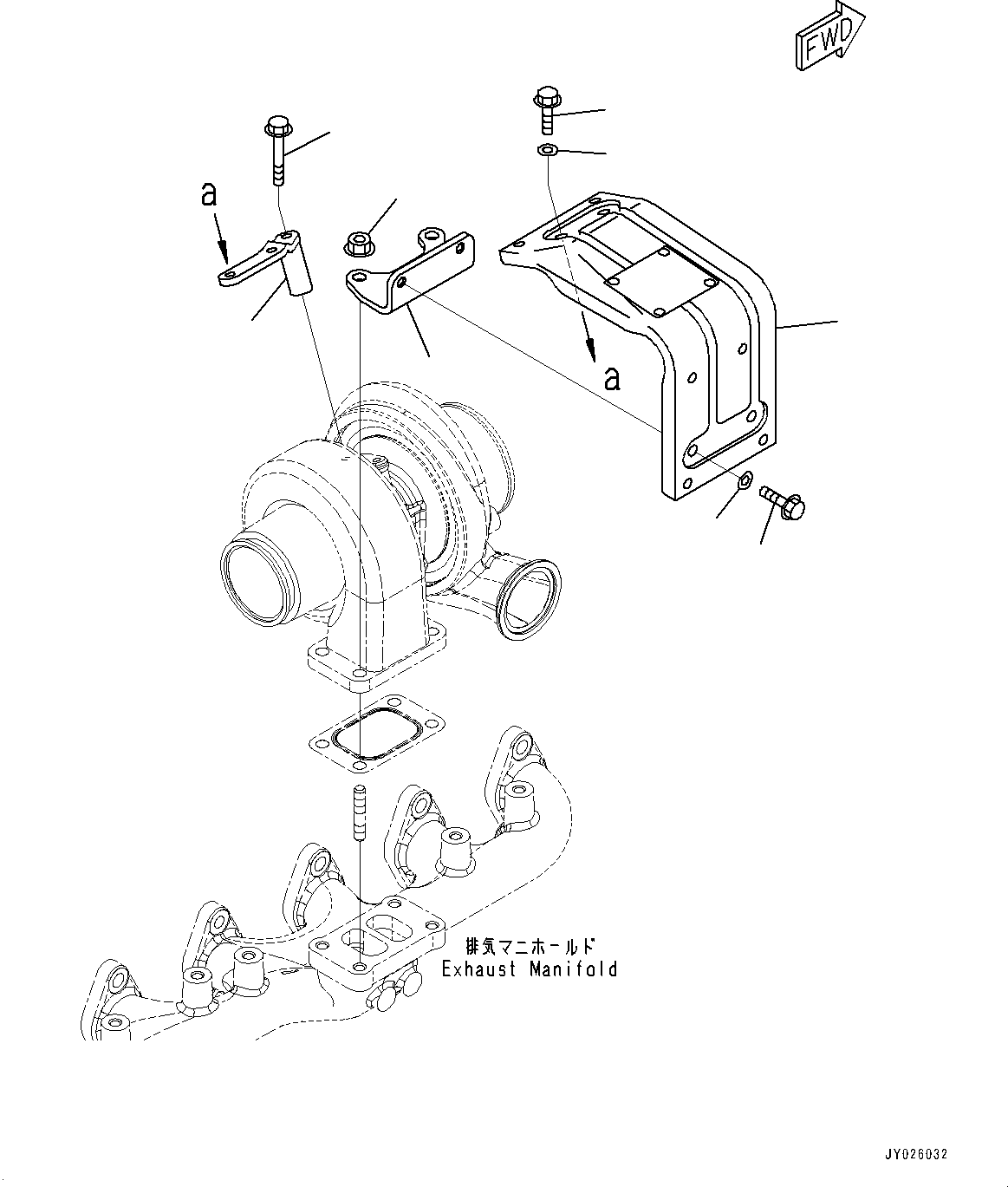 FWD

a

a

排気マニホールド
Exhaust Manifold

JY026032