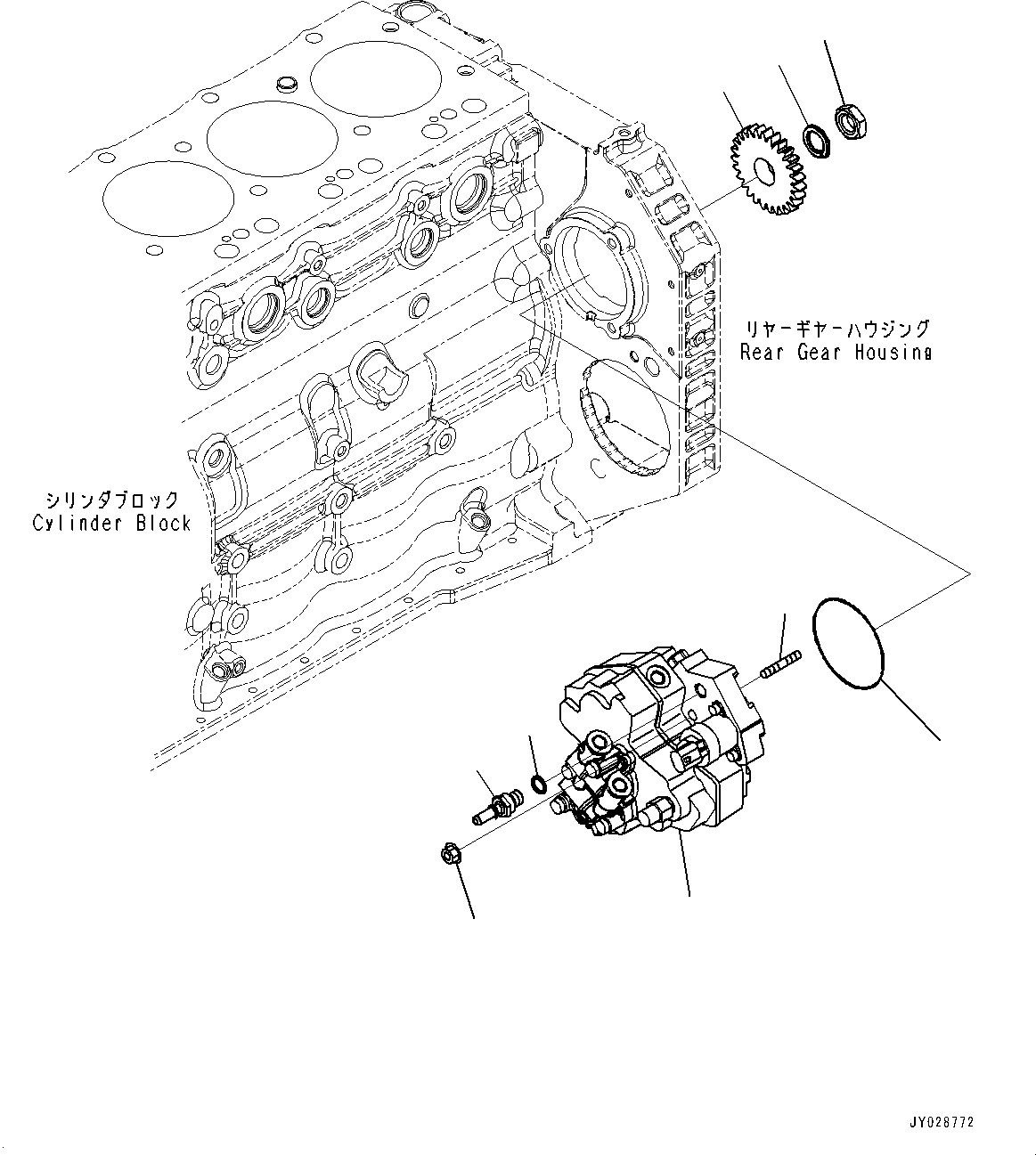 リヤーギヤーハウジング
Rear Gear Housing

シリンダブロック
Cylinder Block

JY028772