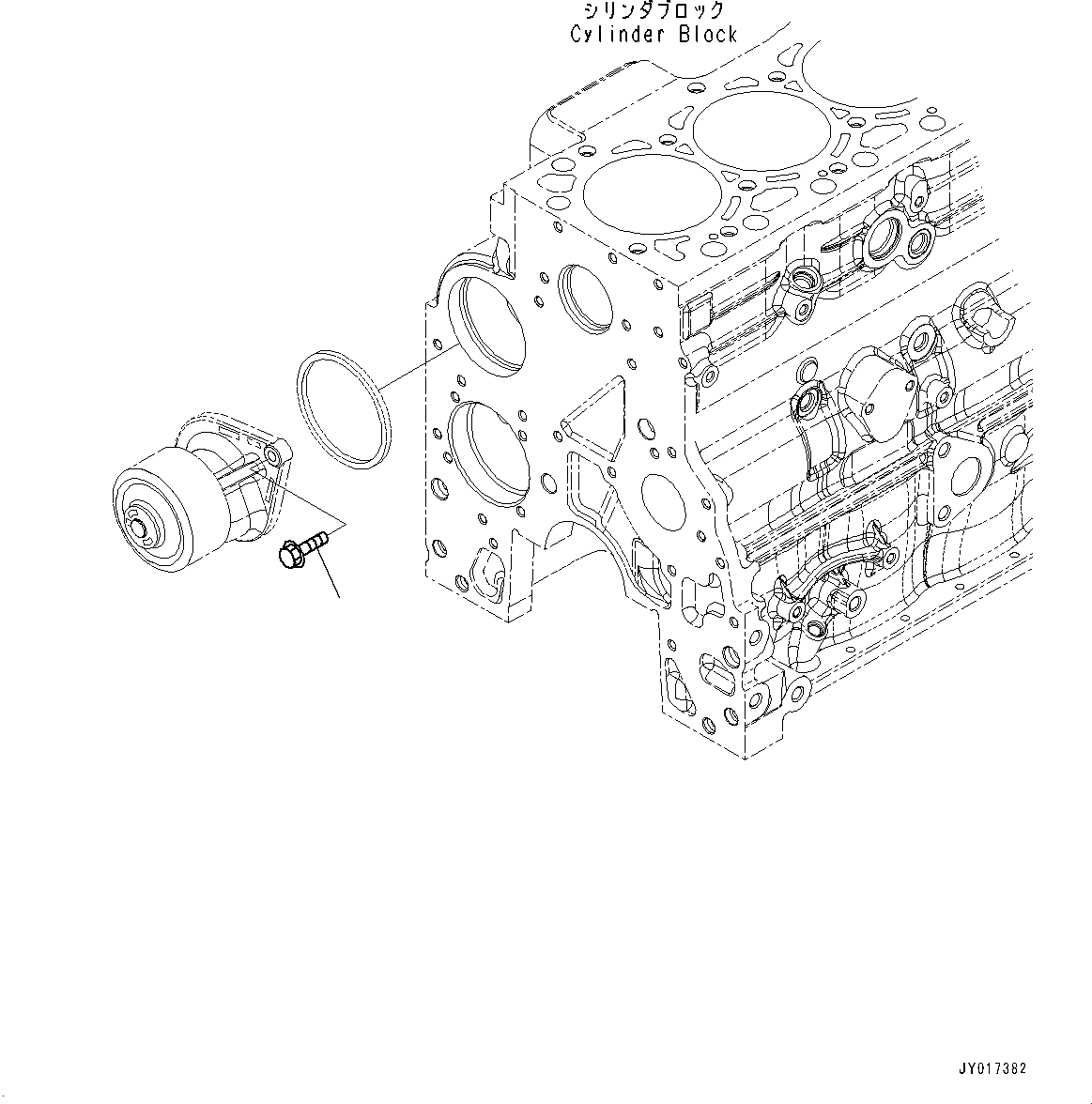 シリンダブロック
Cylinder Block

JY017382