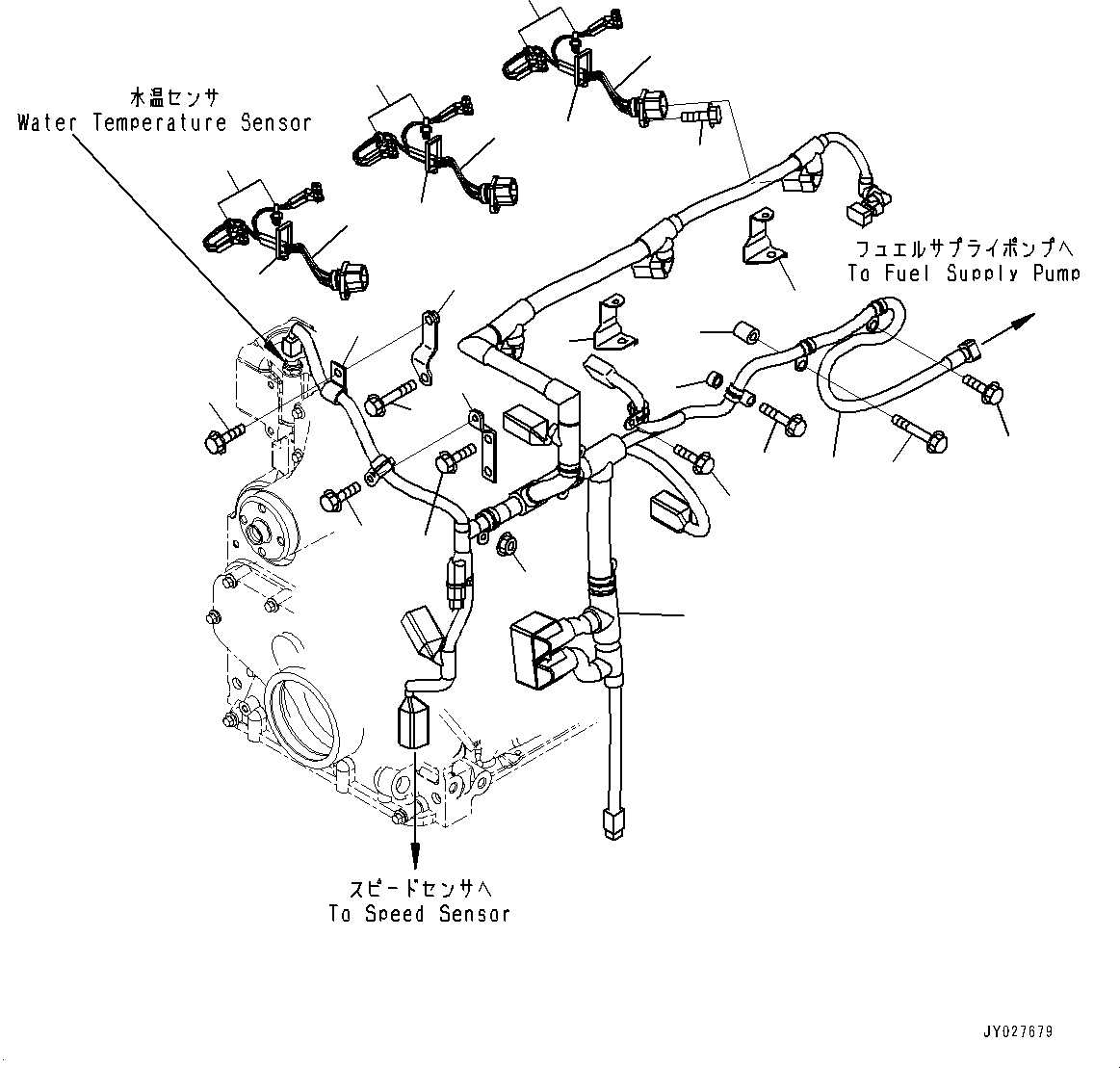 水温センサ
Water Temperature Sensor

フュエルサプライポンプへ
To Fuel Supply Pump

スピードセンサへ
To Speed Sensor

JY027679