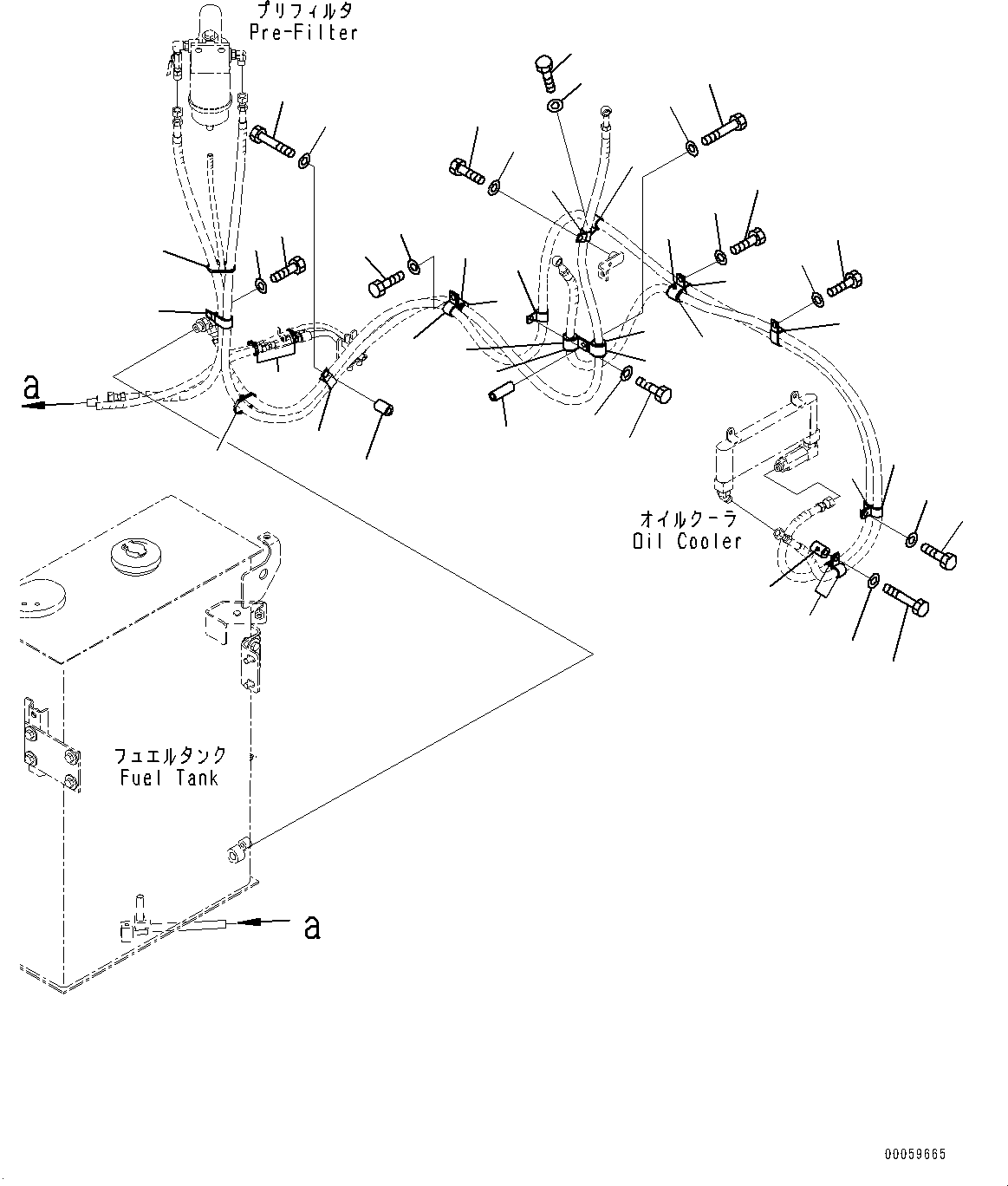 プリフィルタ
Pre-Filter

a

オイルクーラ
Oil Cooler

フュエルタンク
Fuel Tank

a

00059665