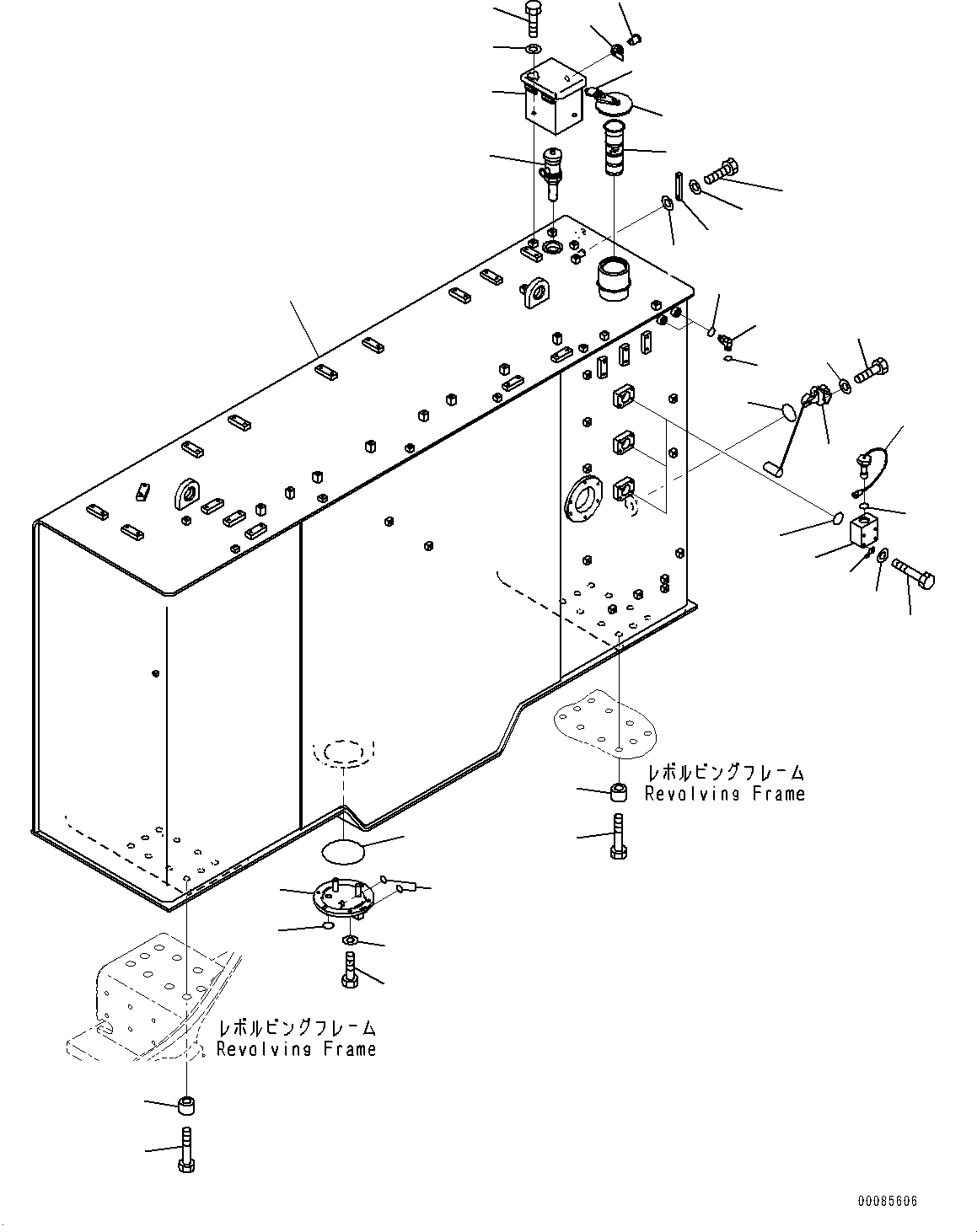 レボルビングフレーム
Revolving Frame

レボルビングフレーム
Revolving Frame

00085606