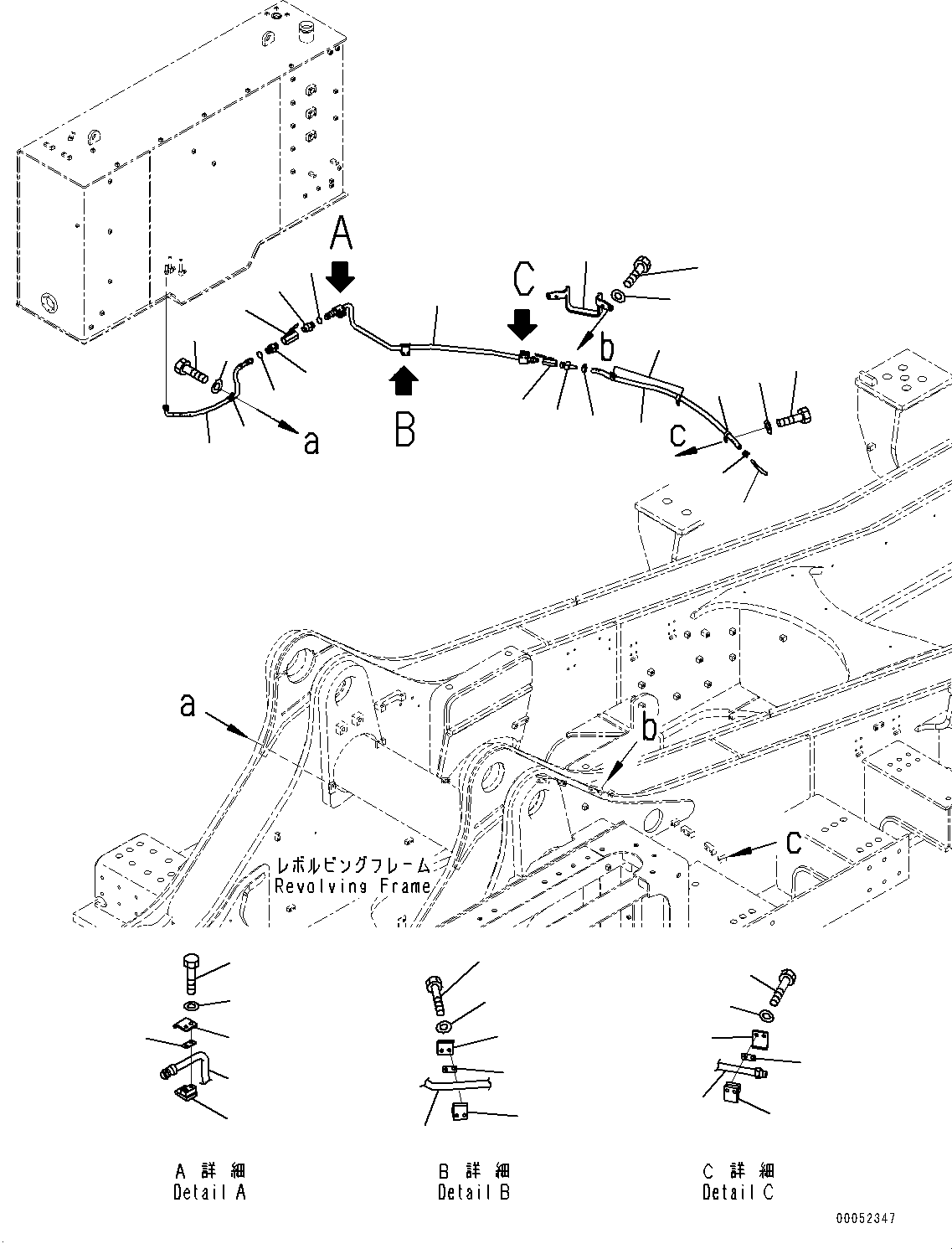 A

C

b

B

a

c

a

b

c

レボルビングフレーム
Revolving Frame

A 詳 細
Detail A

B 詳 細
Detail B

C 詳 細
Detail C

00052347