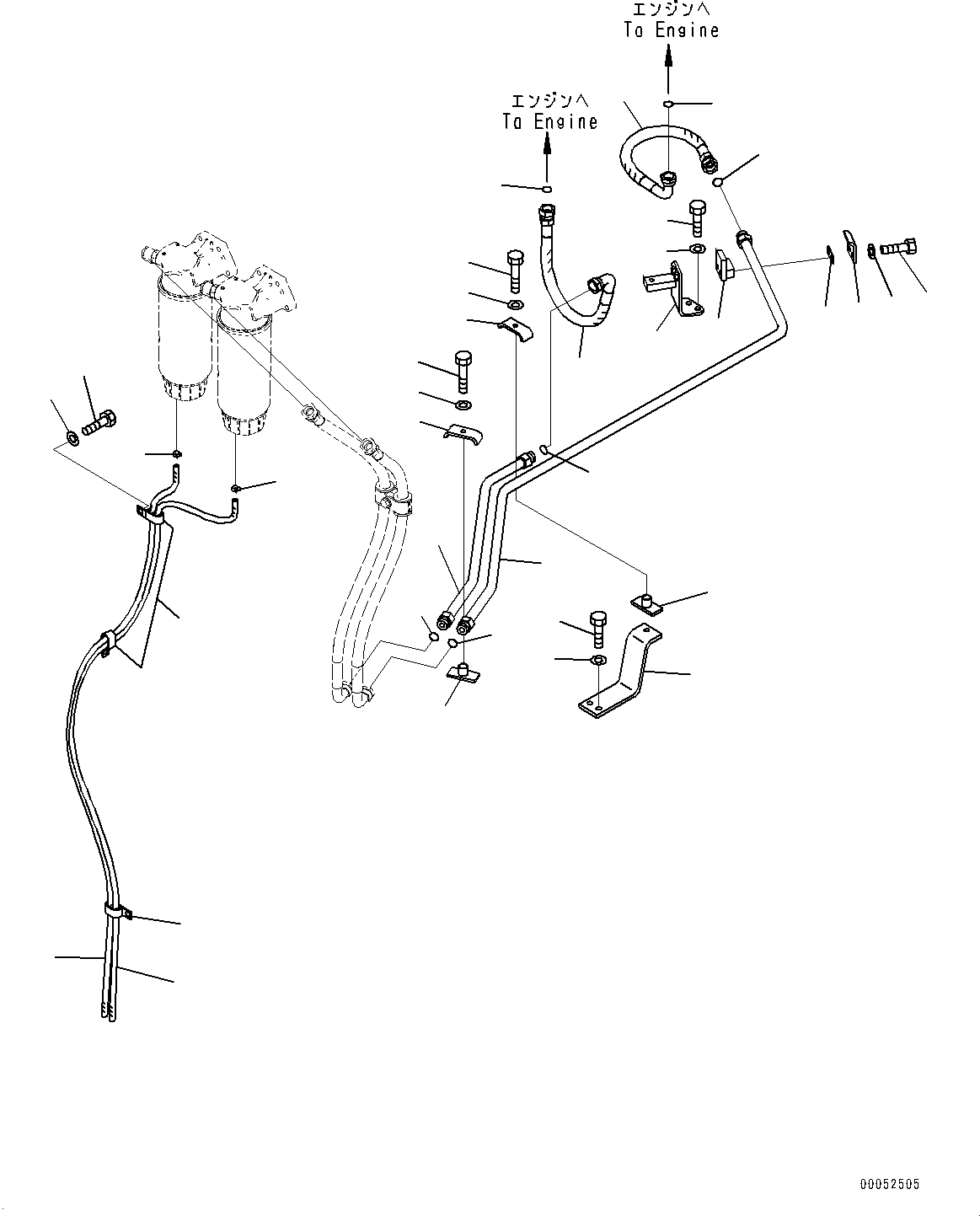 エンジンへ
To Engine

エンジンへ
To Engine

00052505