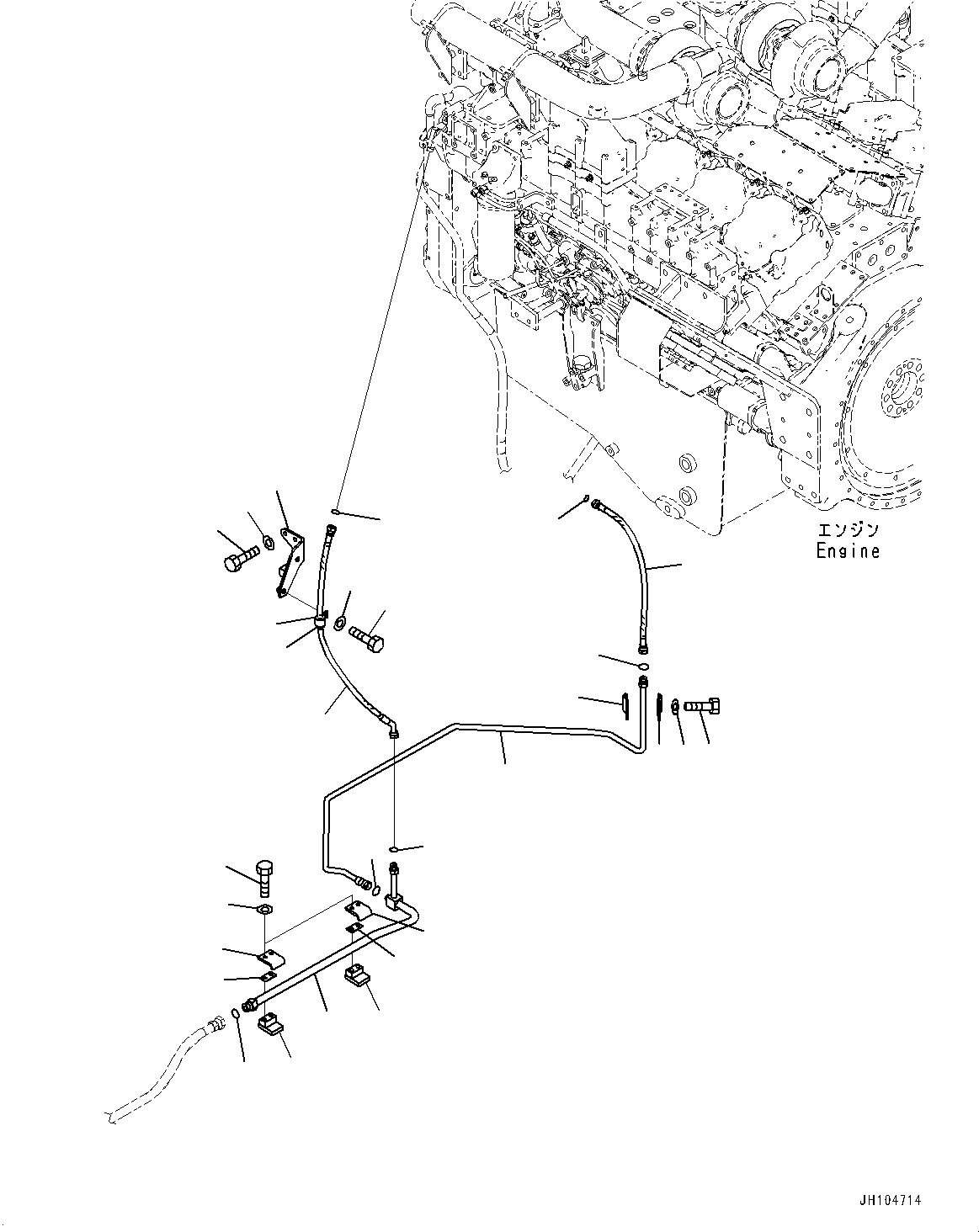 エンジン
Engine

JH104714