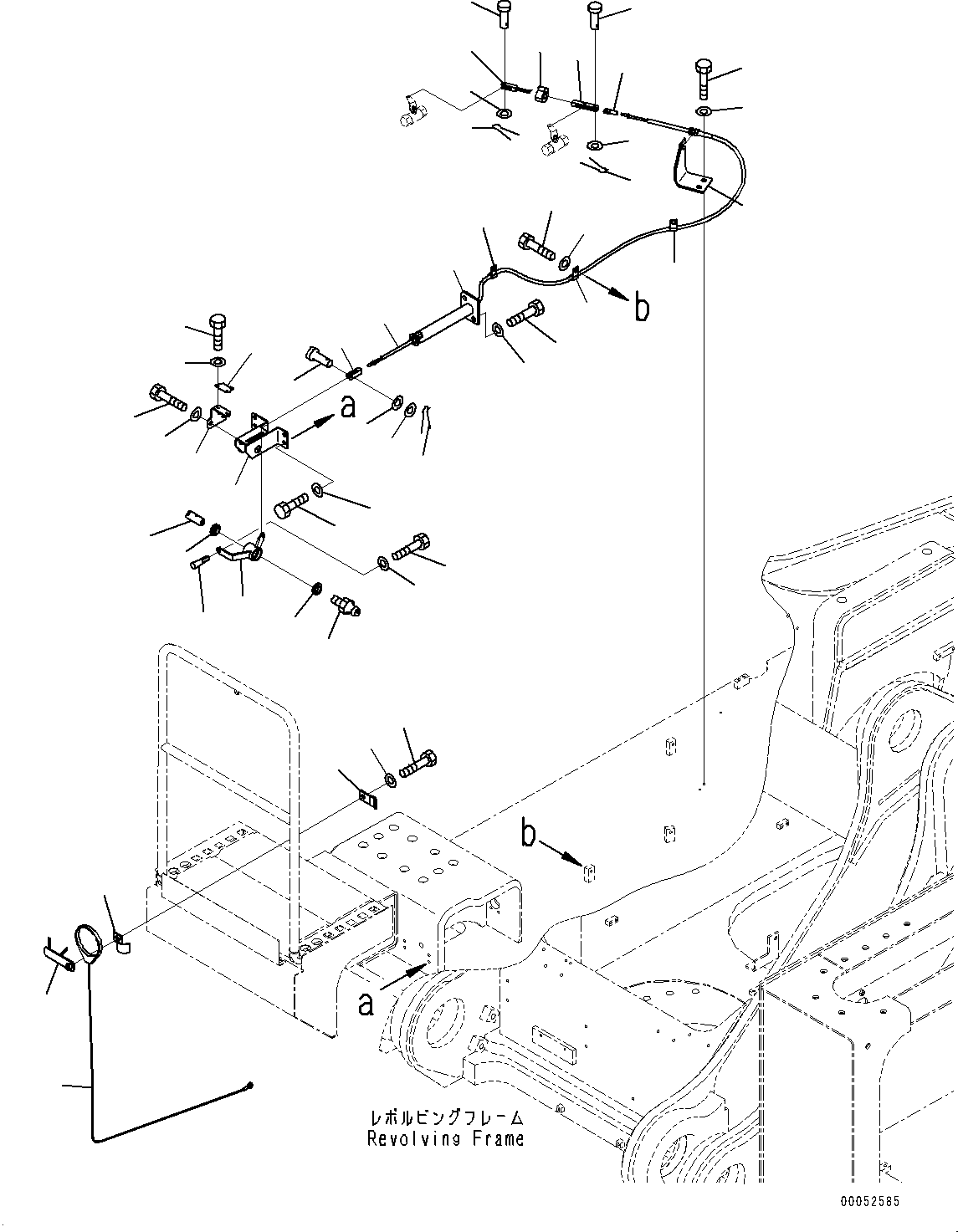 b

a

b

a

レボルビングフレーム
Revolving Frame

00052585