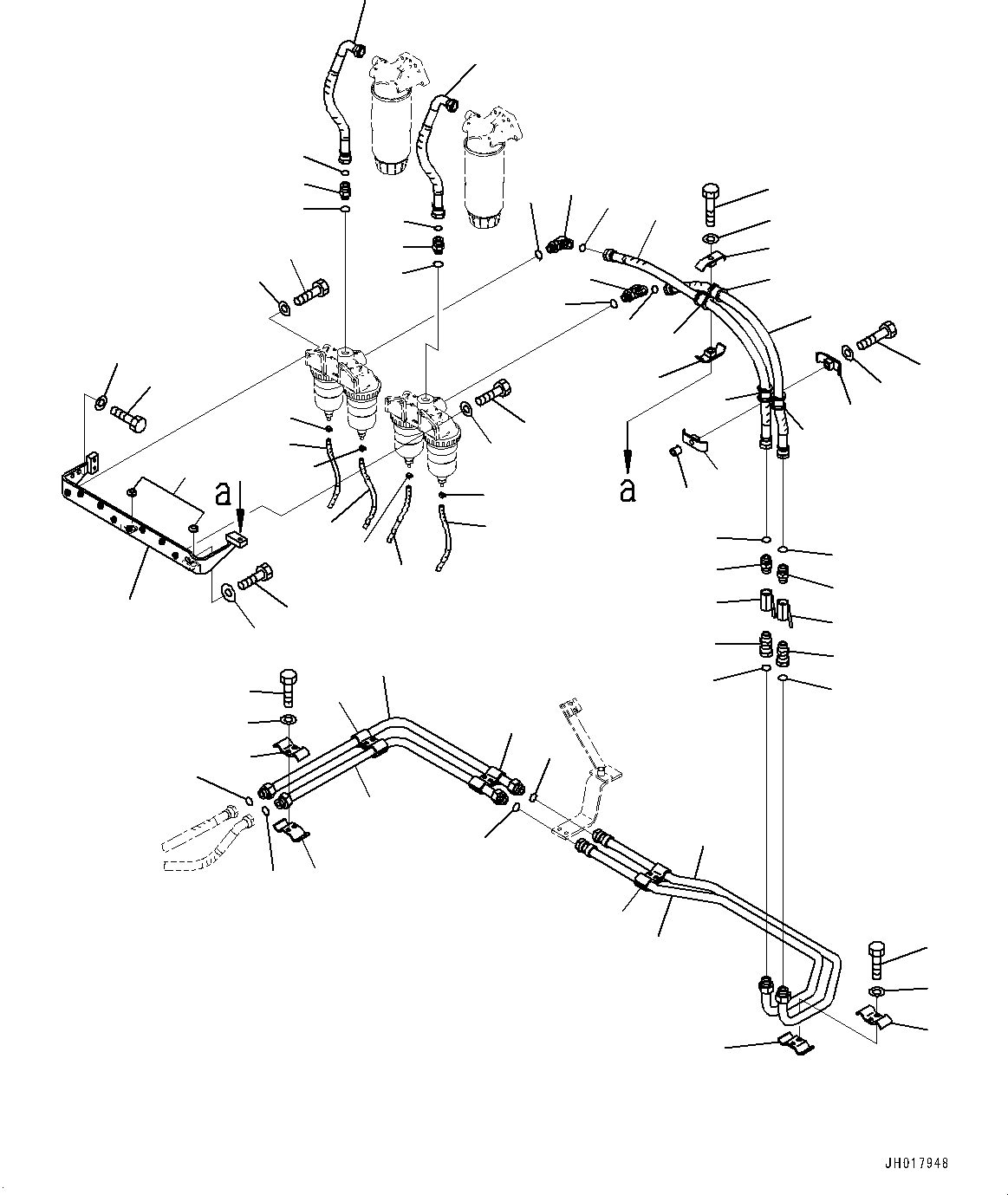 a

a

JH017948