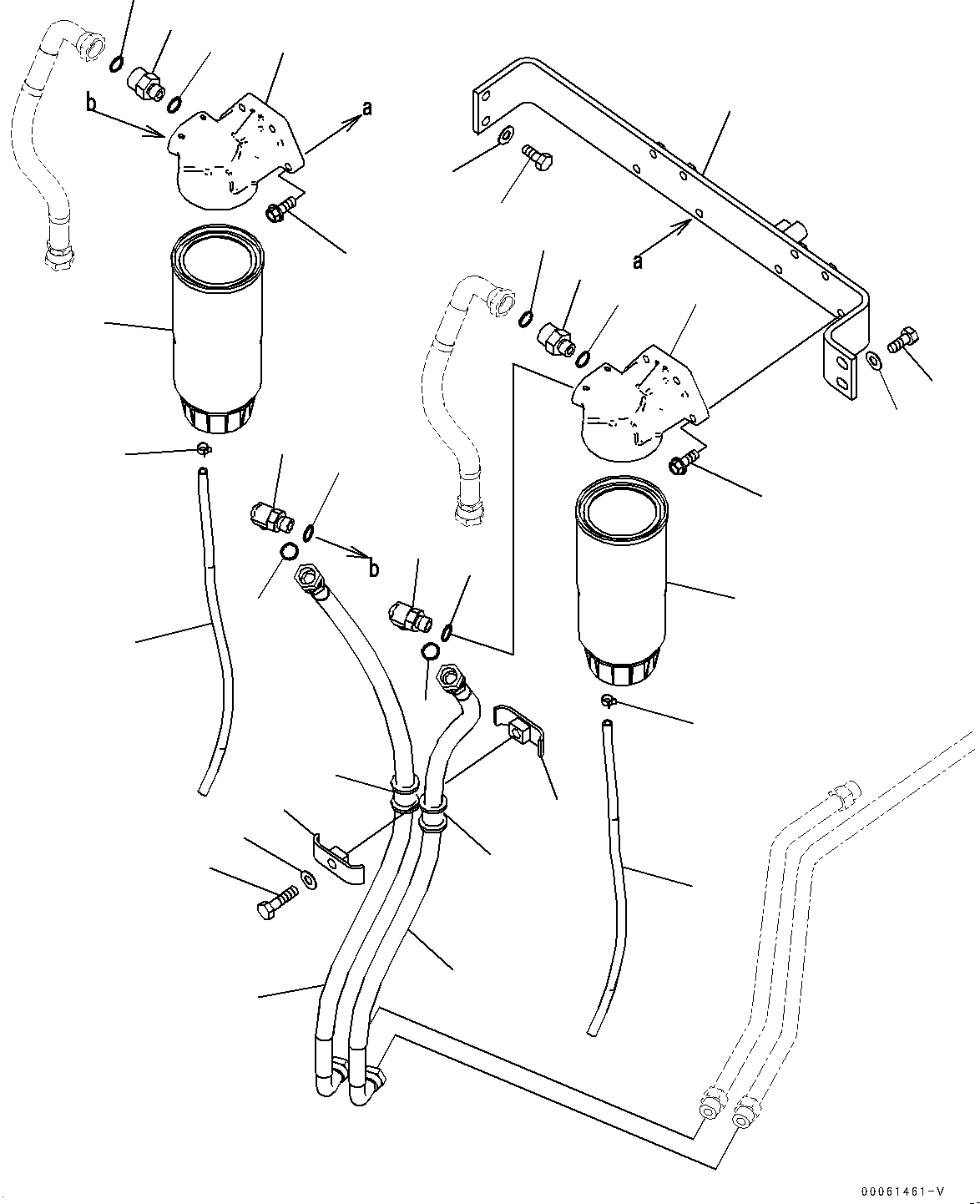 b
a
a
b
00061461-V