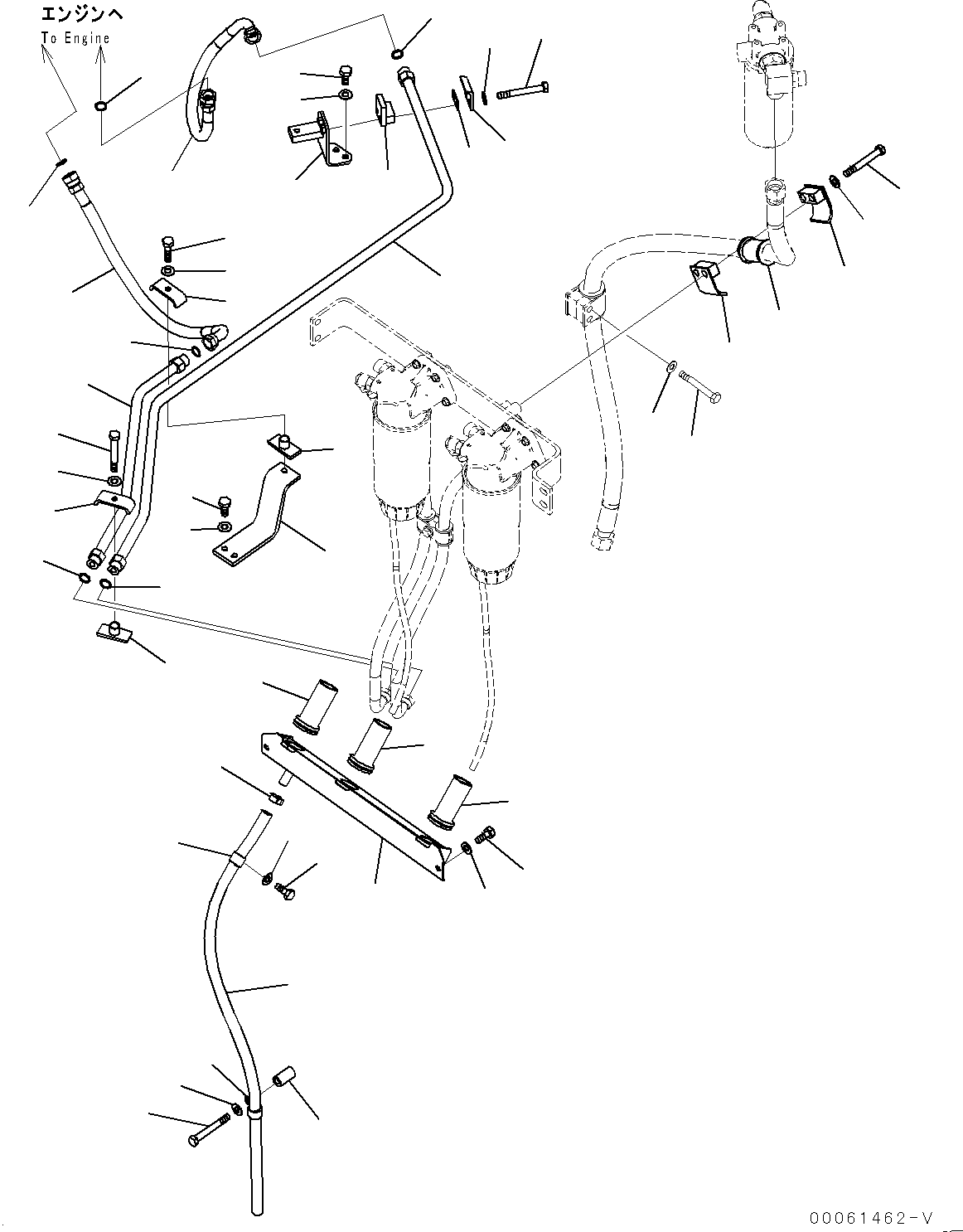 エンジンへ
To Engine

00061462-V