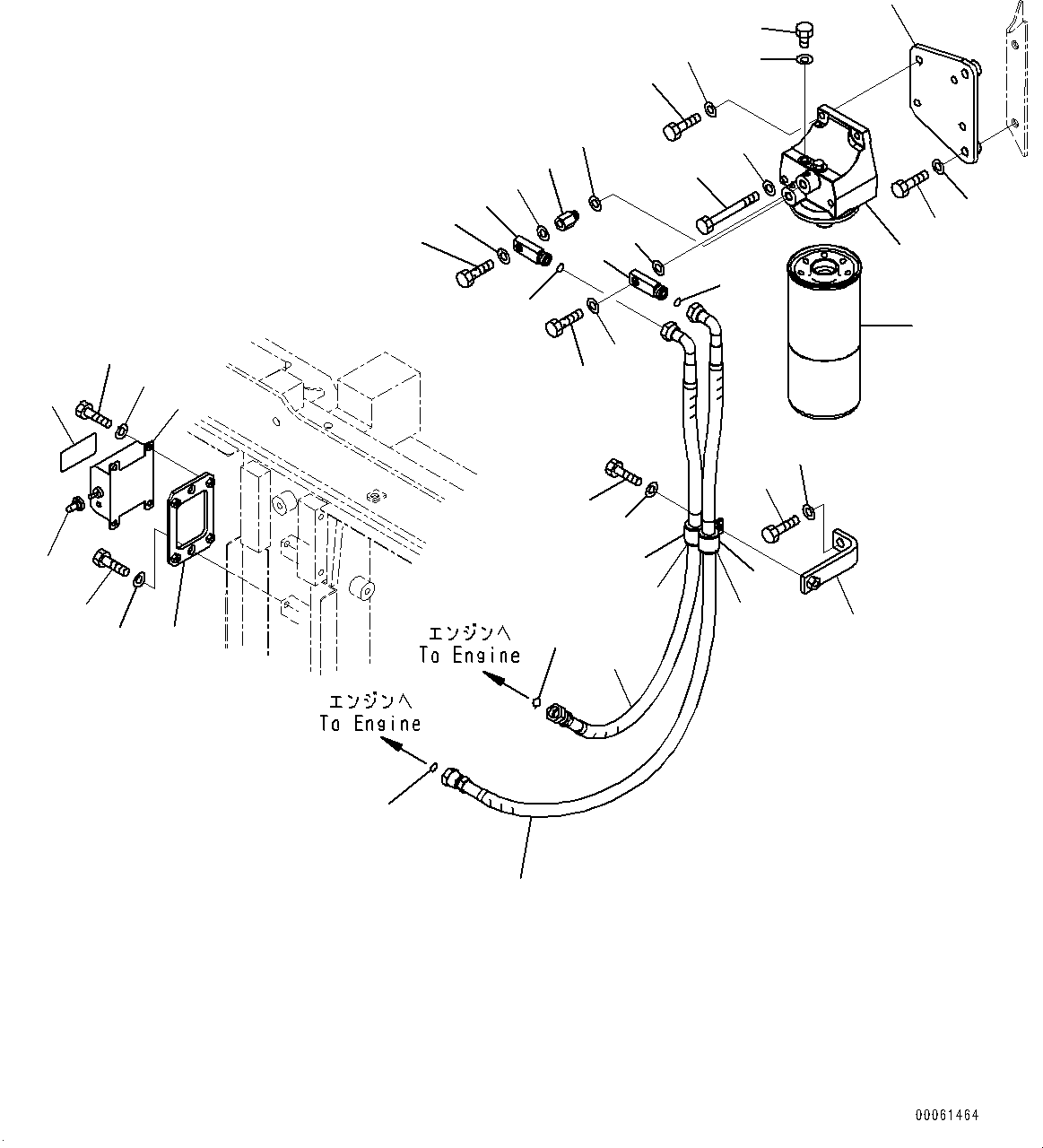 エンジンへ
To Engine

エンジンへ
To Engine

00061464