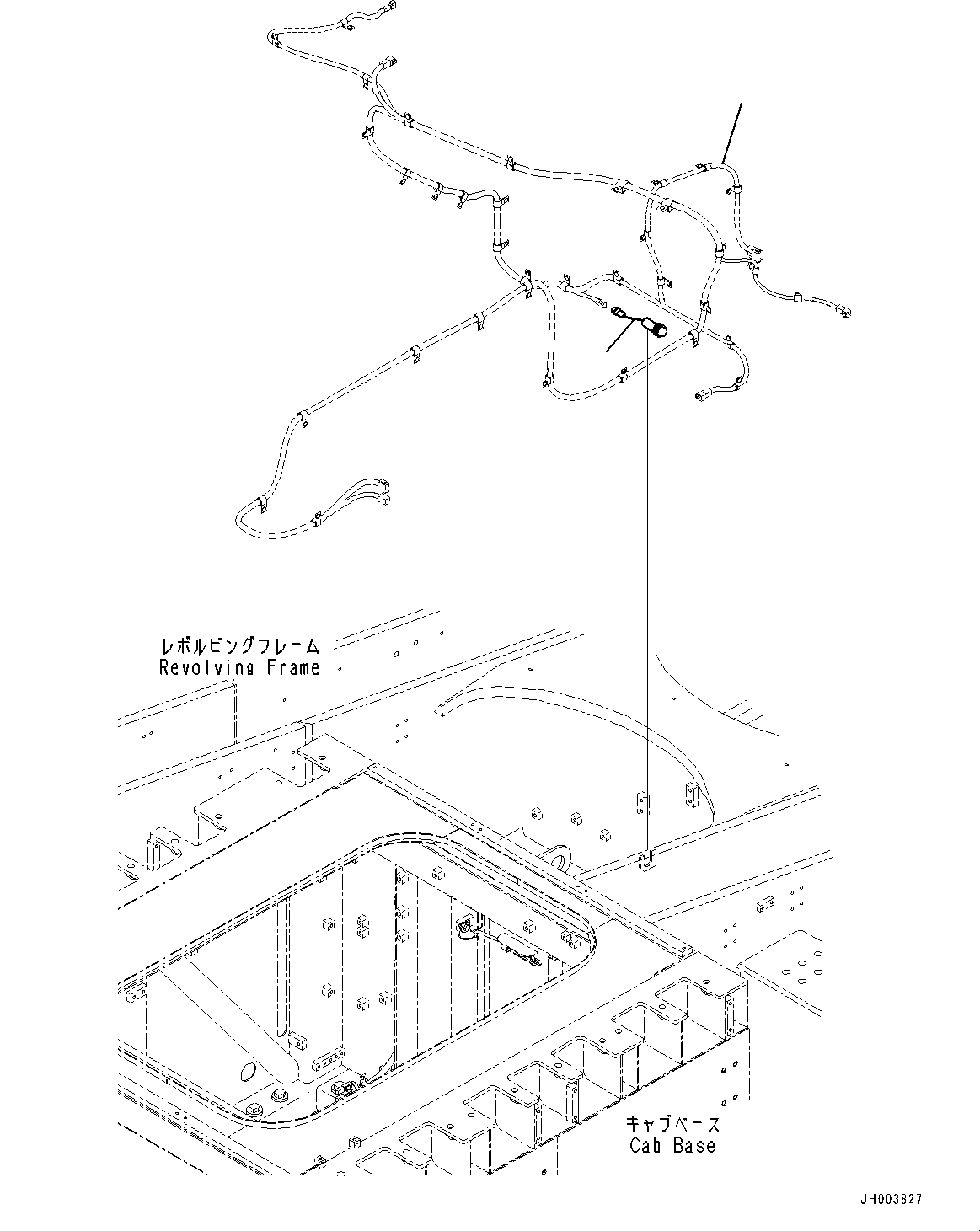 レボルビングフレーム
Revolving Frame

キャブベース
Cab Base

JH003827