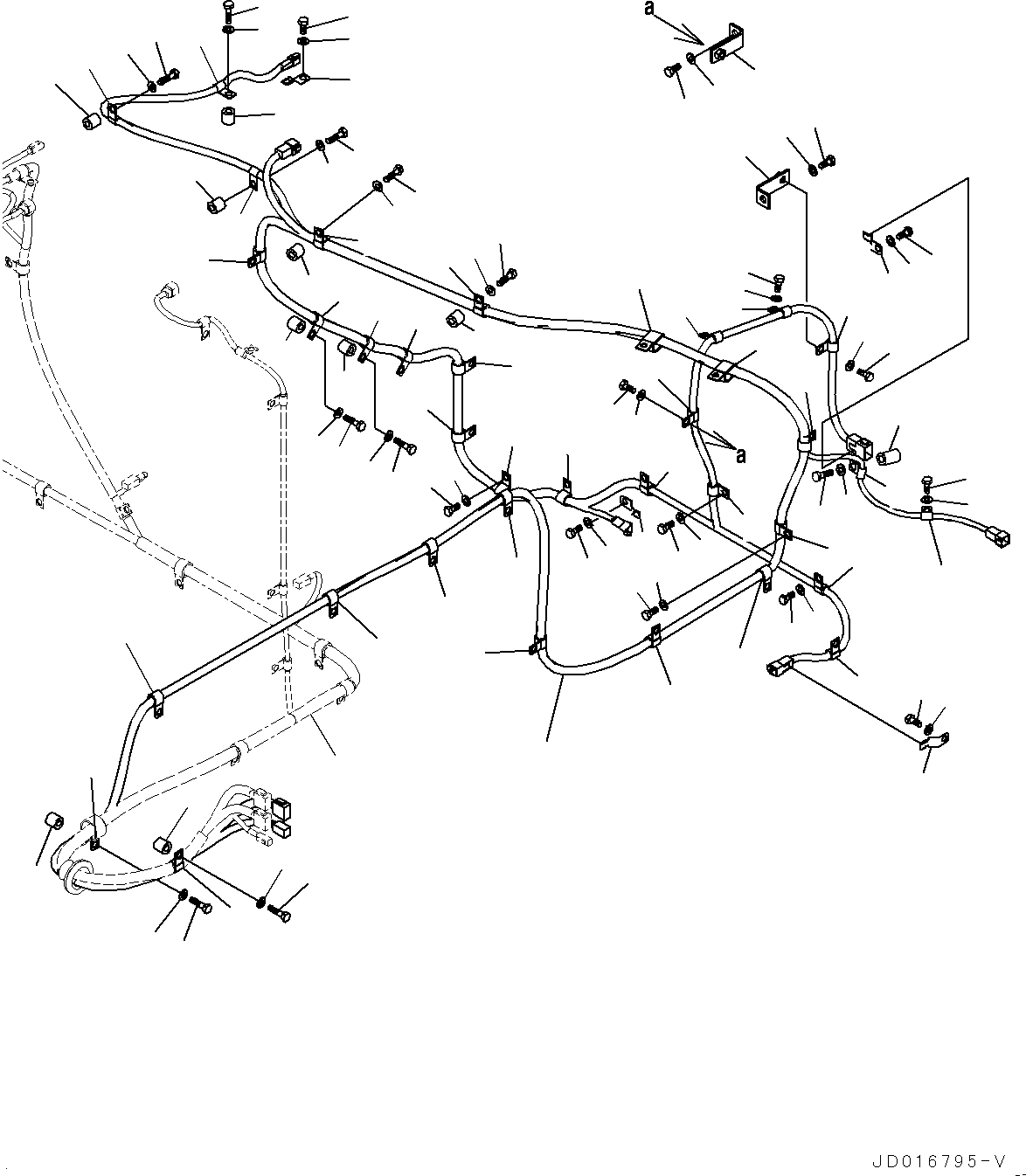 a

a

JD016795-V