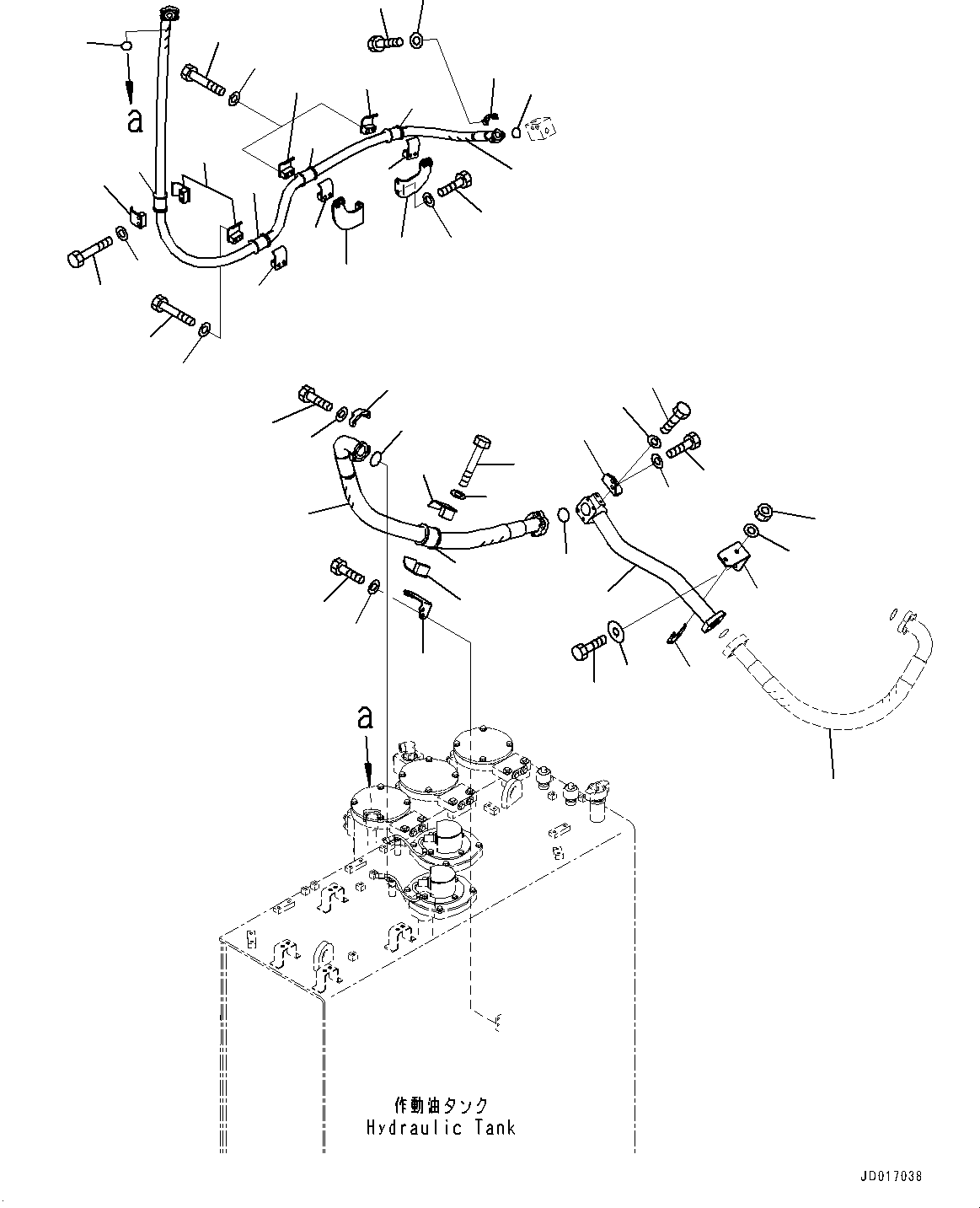 a

a

作動油タンク
Hydraulic Tank

JD017038