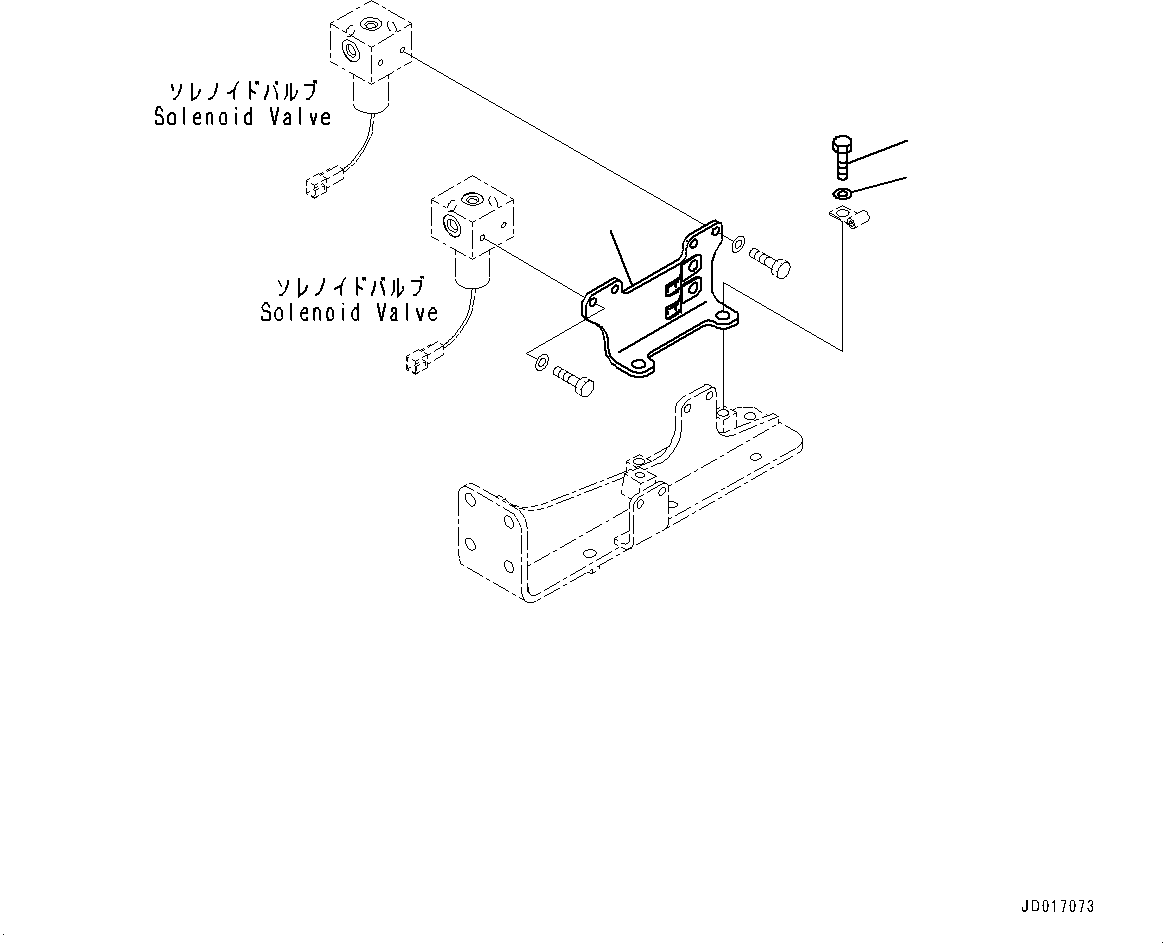 ソレノイドバルブ
Solenoid Valve

ソレノイドバルブ
Solenoid Valve

JD017073