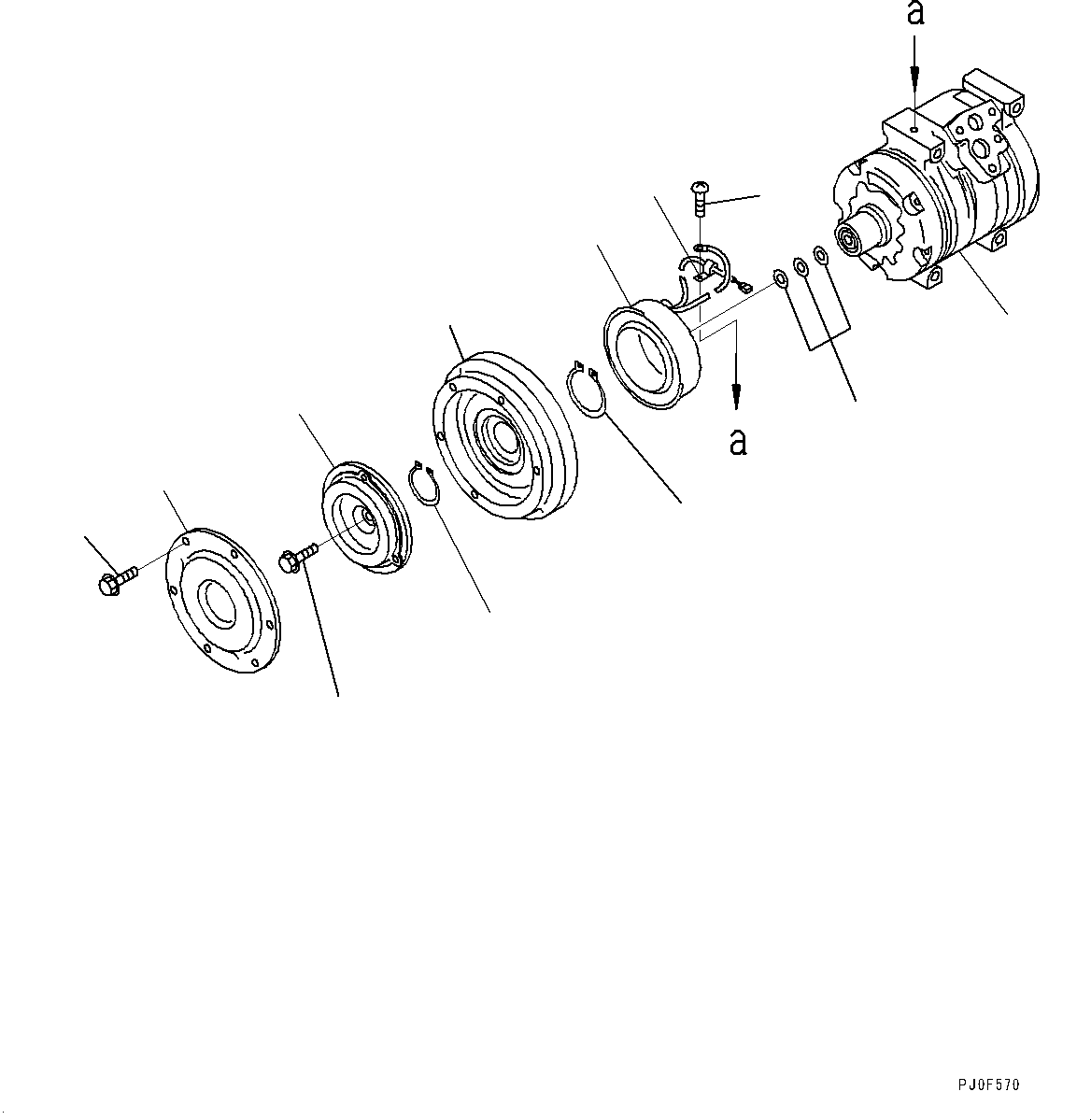 a

a

PJ0F570