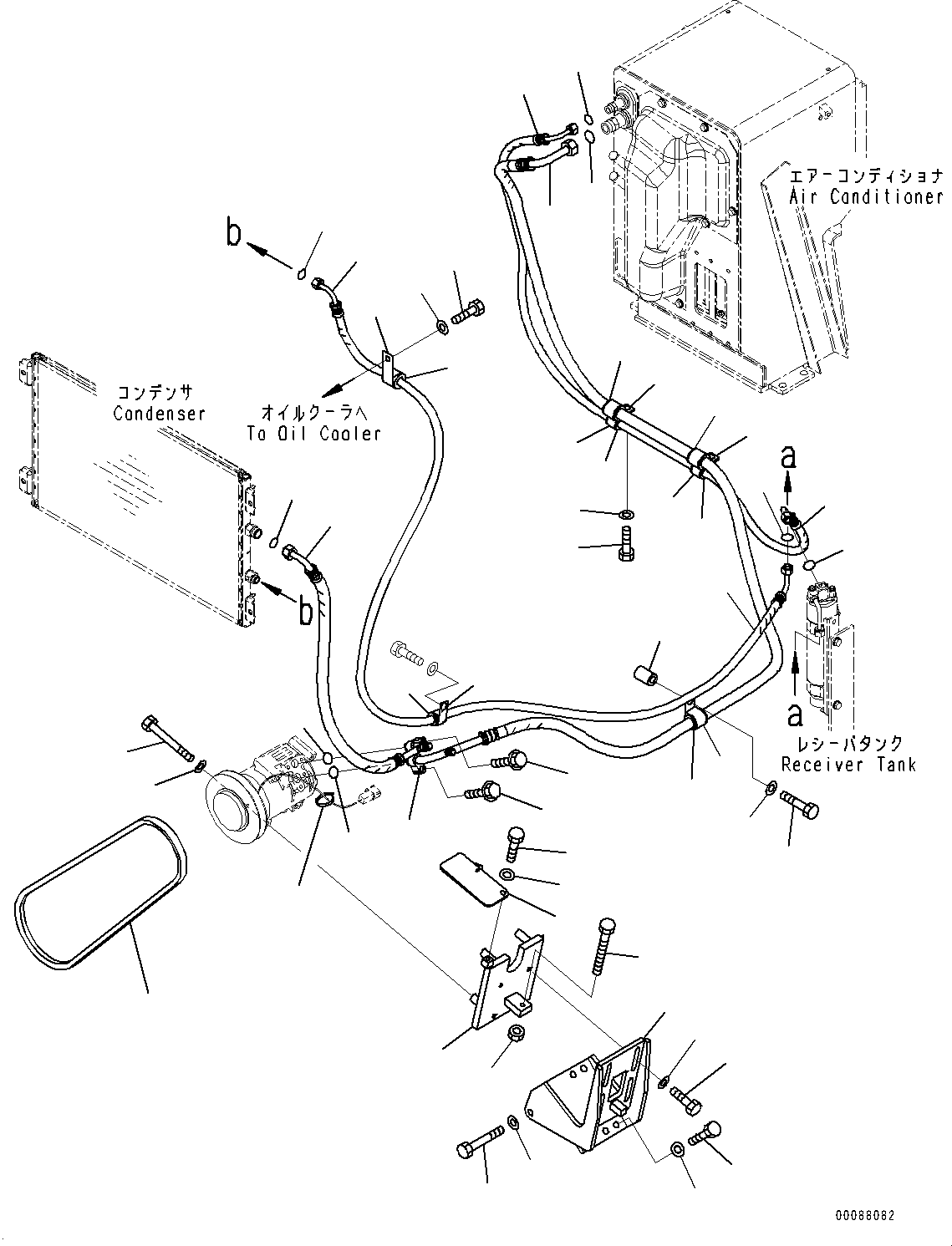 エアーコンディショナ
Air Conditioner

b

コンデンサ
Condenser

オイルクーラへ
To Oil Cooler

a

b

a

レシーバタンク
Receiver Tank

00088082