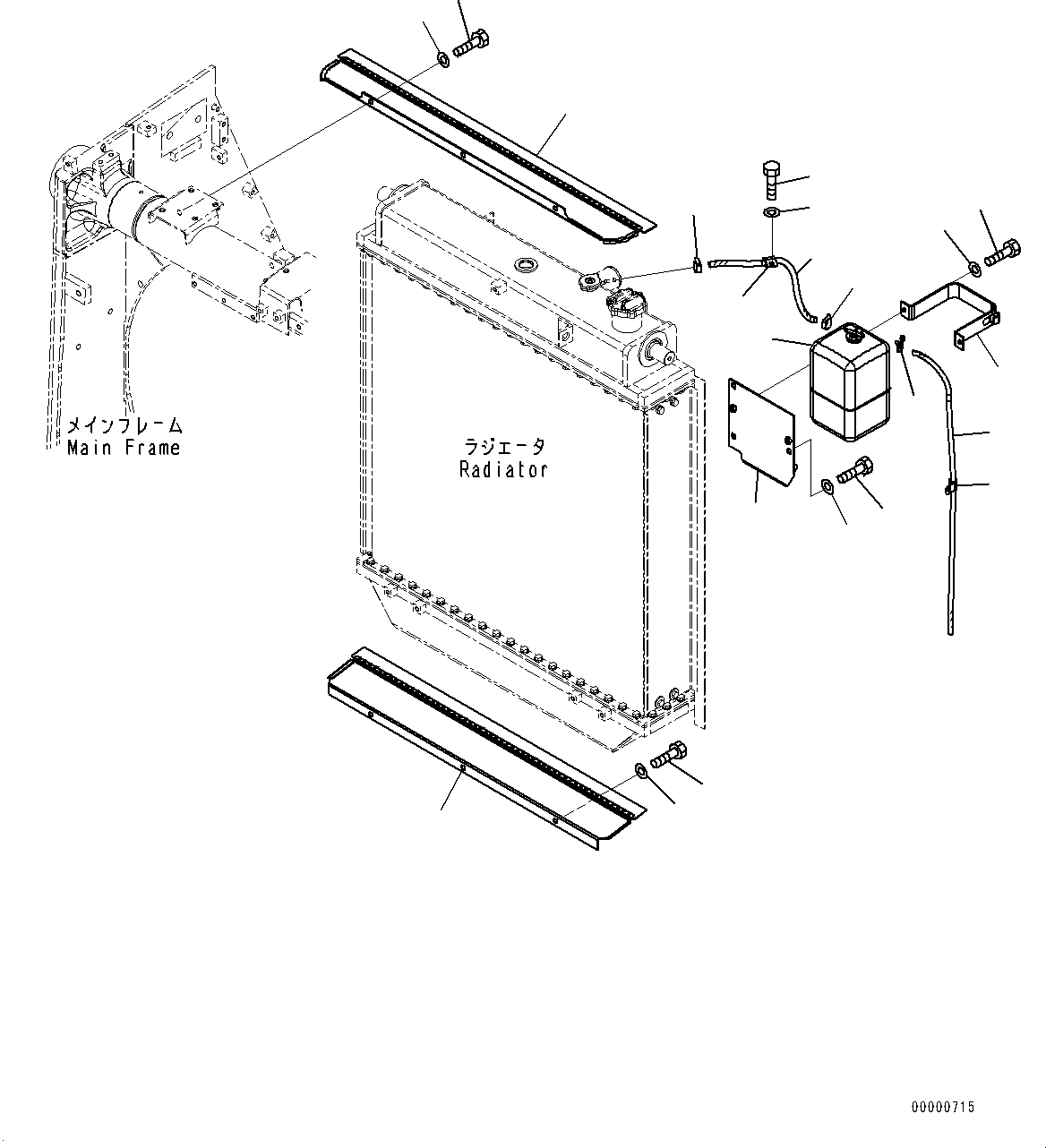 メインフレーム
Main Frame

ラジエータ
Radiator

00000715