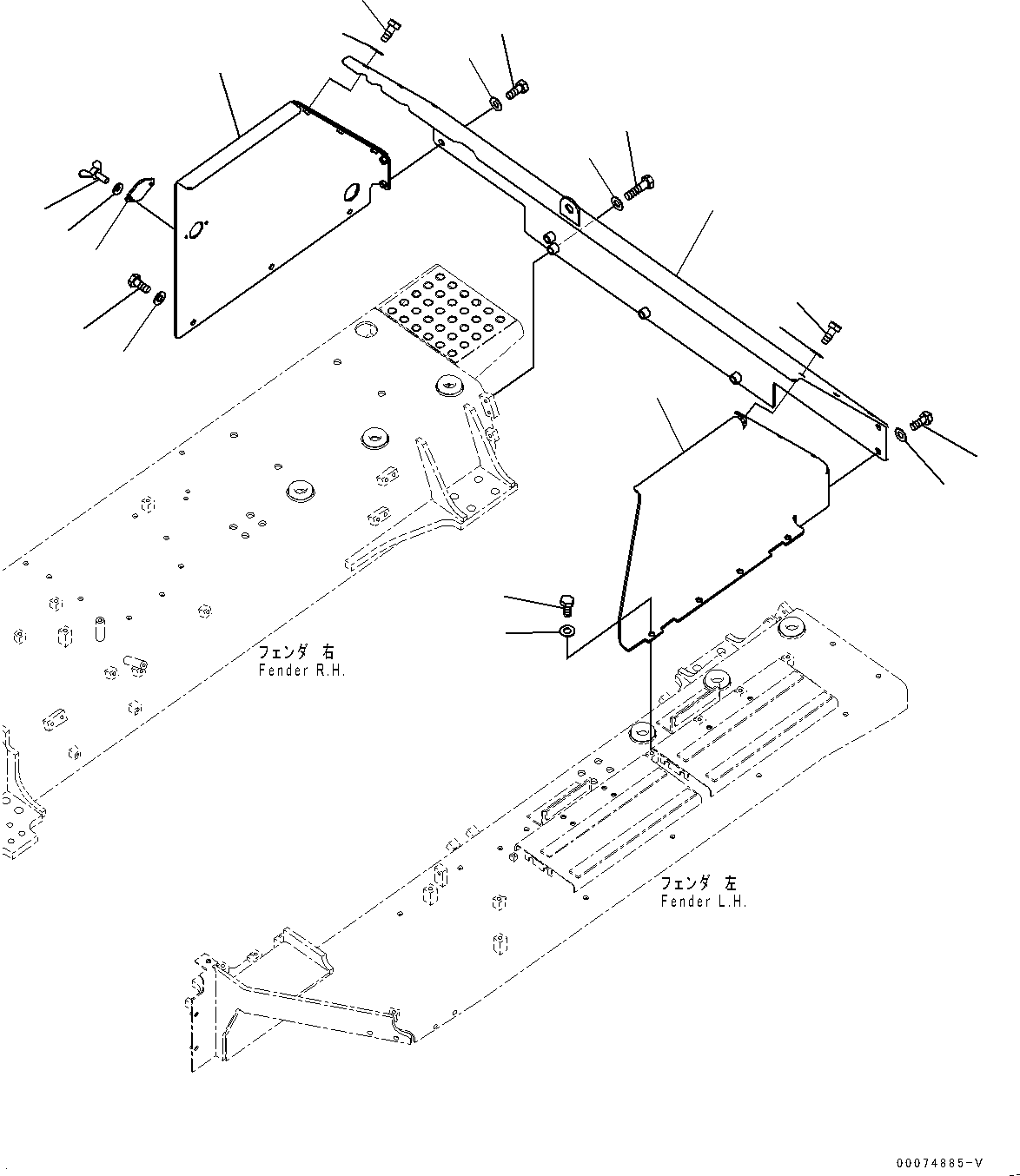 フェンダ 右
Fender R.H.

フェンダ 左
Fender L.H.

00074885-V