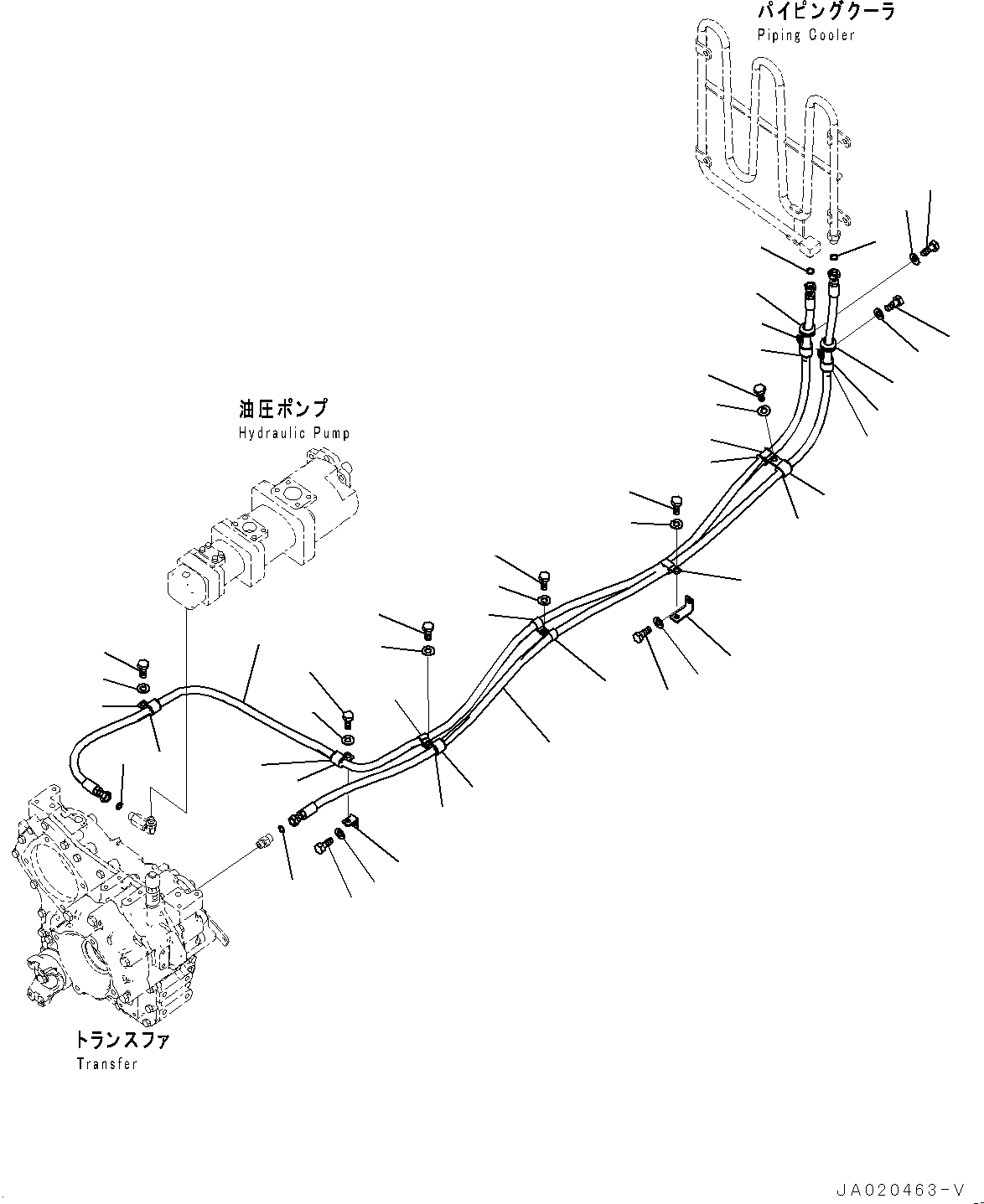 パイピングクーラ
Piping Cooler

油圧ポンプ
Hydraulic Pump

トランスファ
Transfer

JA020463-V