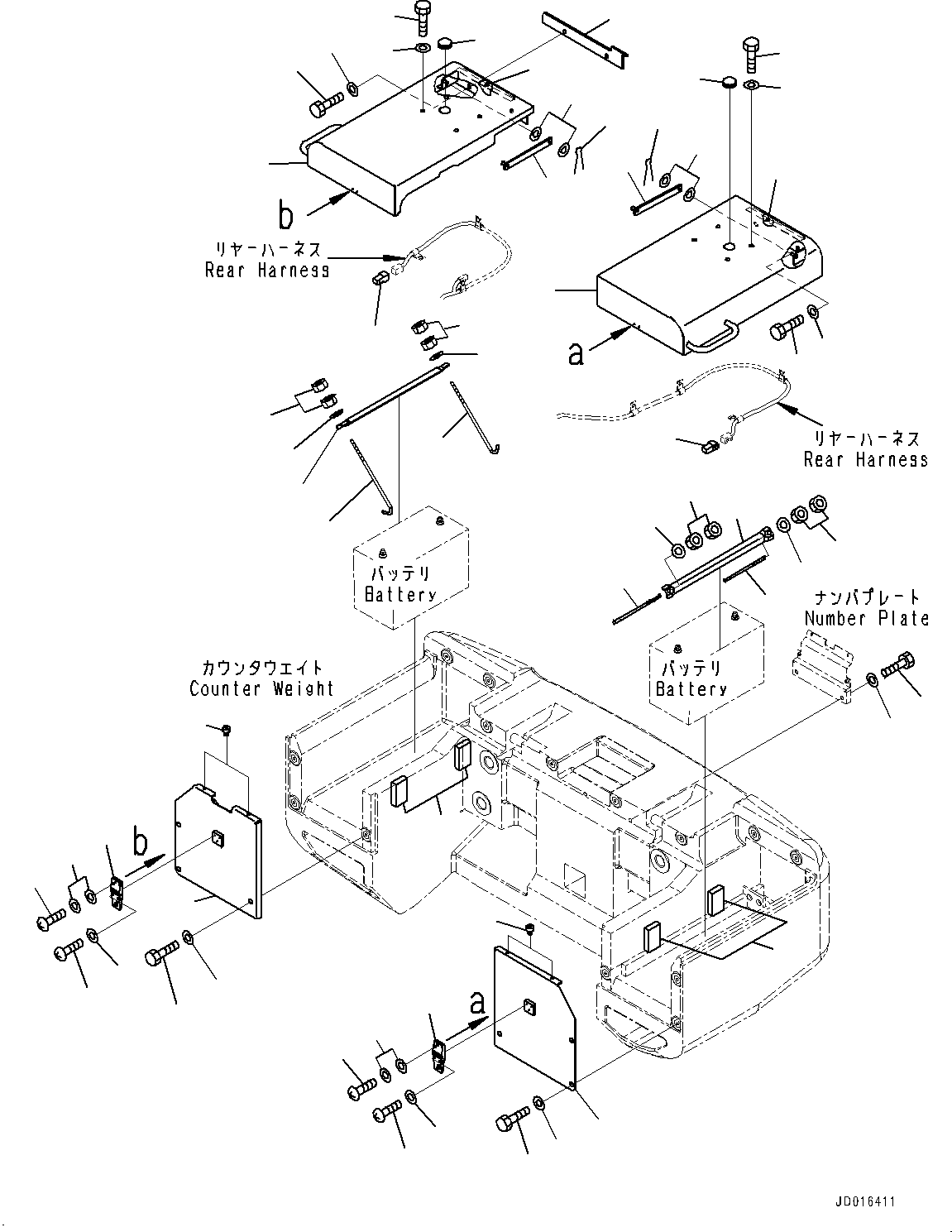 b
リヤーハーネス
Rear Harness
a
リヤーハーネス
Rear Harness
バッテリ
Battery
ナンバプレート
Number Plate
カウンタウエイト
Counter Weight
バッテリ
Battery
b
a
JD016411