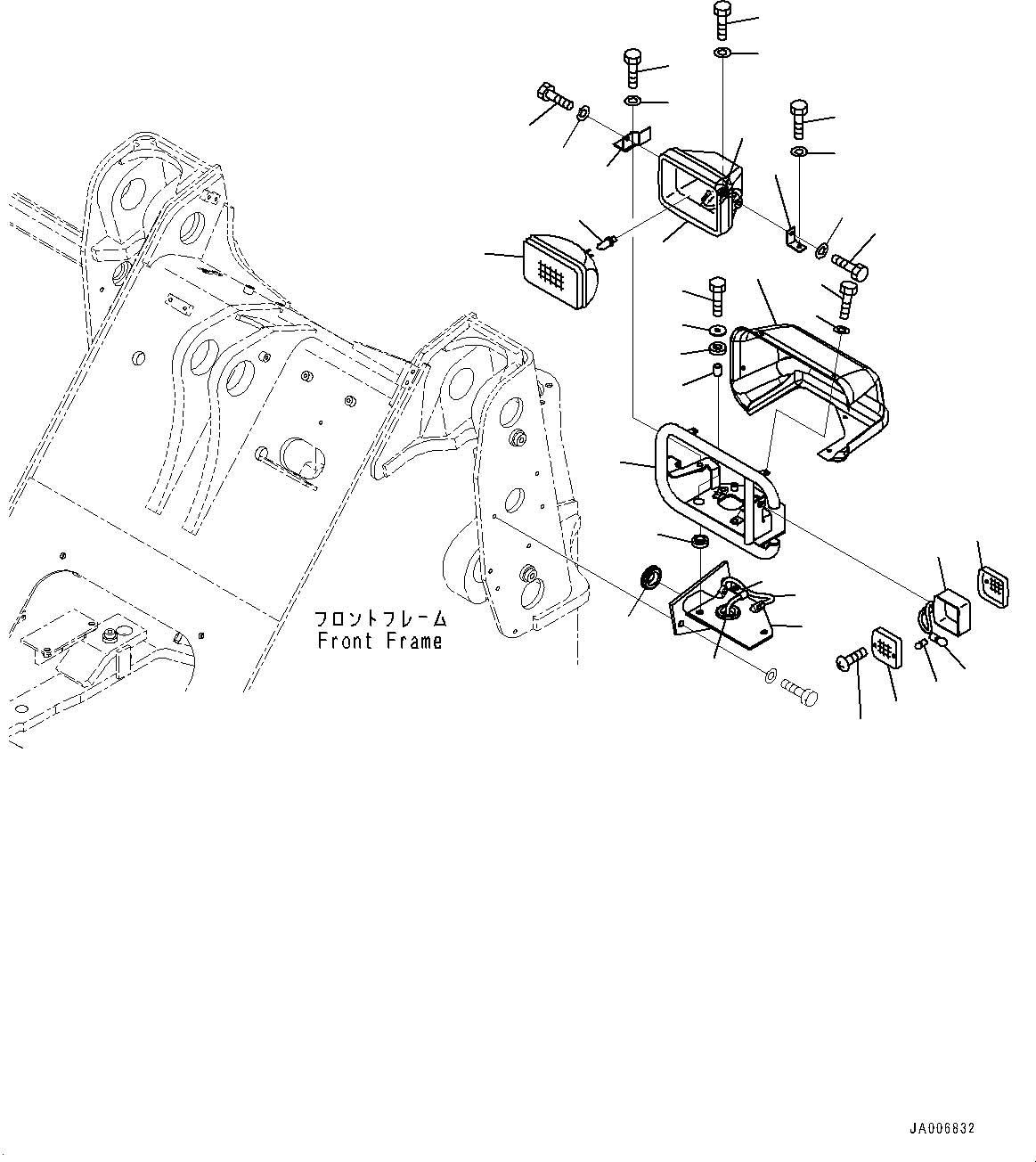 フロントフレーム
Front Frame

JA006832