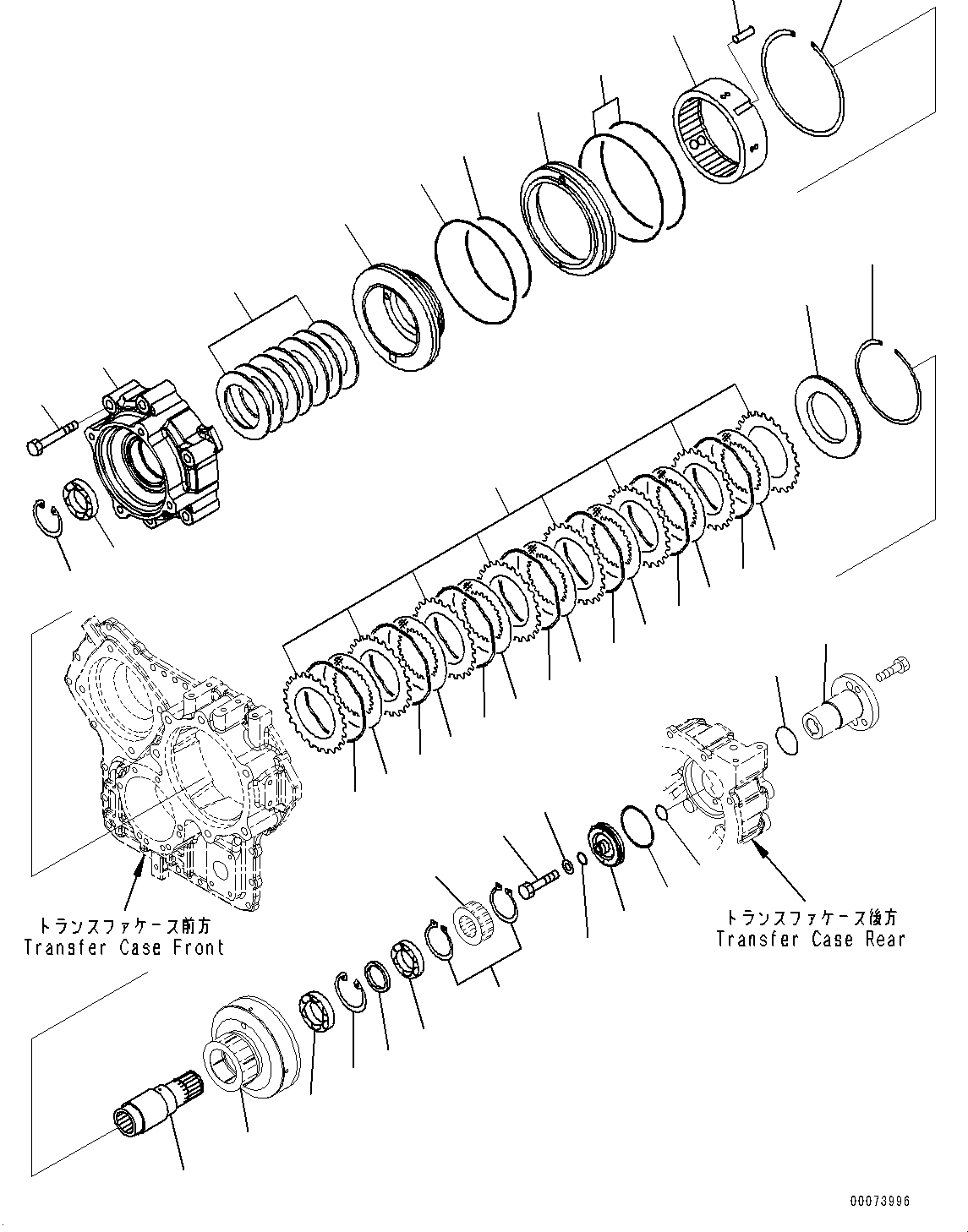 トランスファケース前方
Transfer Case Front

トランスファケース後方
Transfer Case Rear

00073996