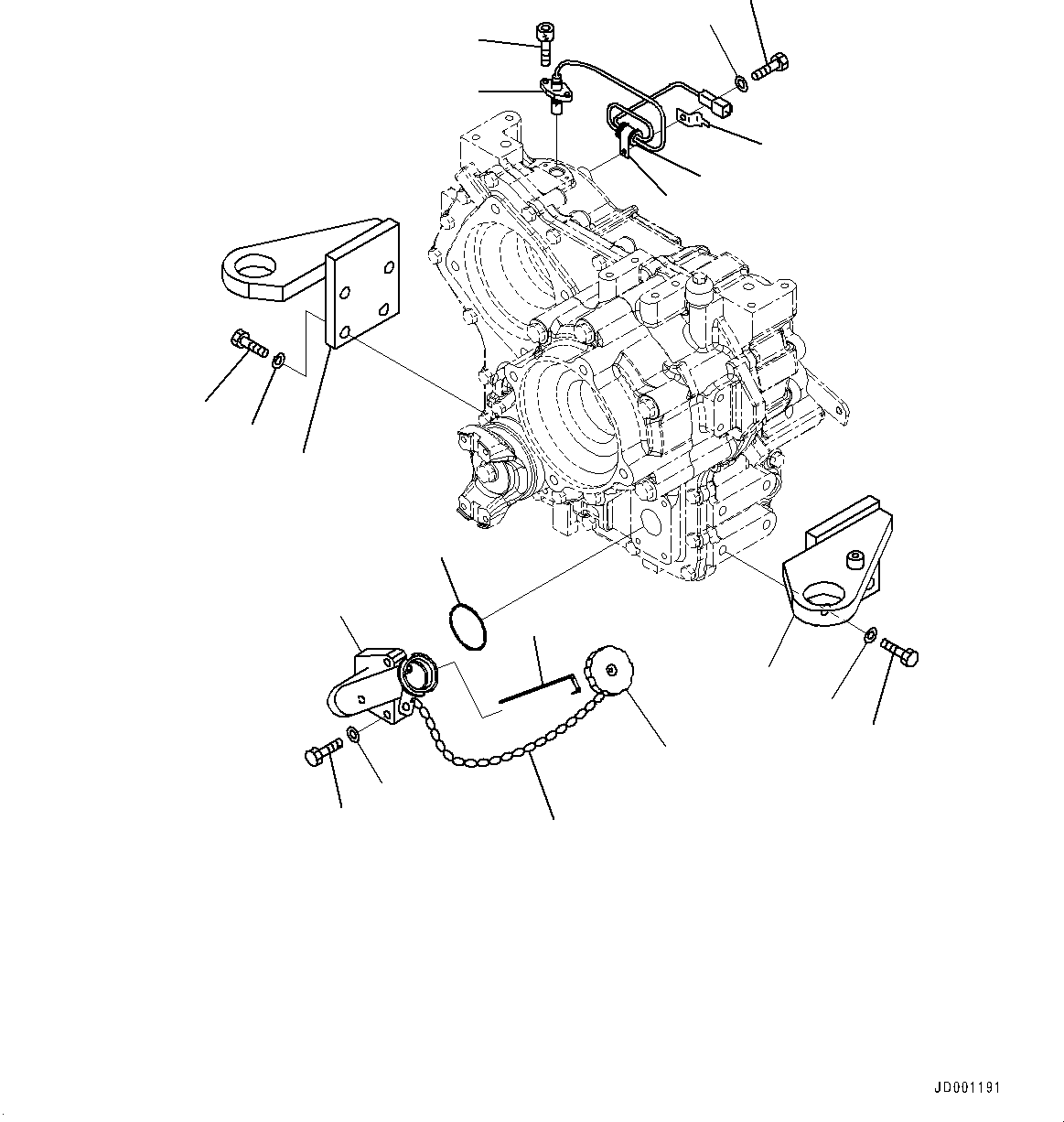 JD001191