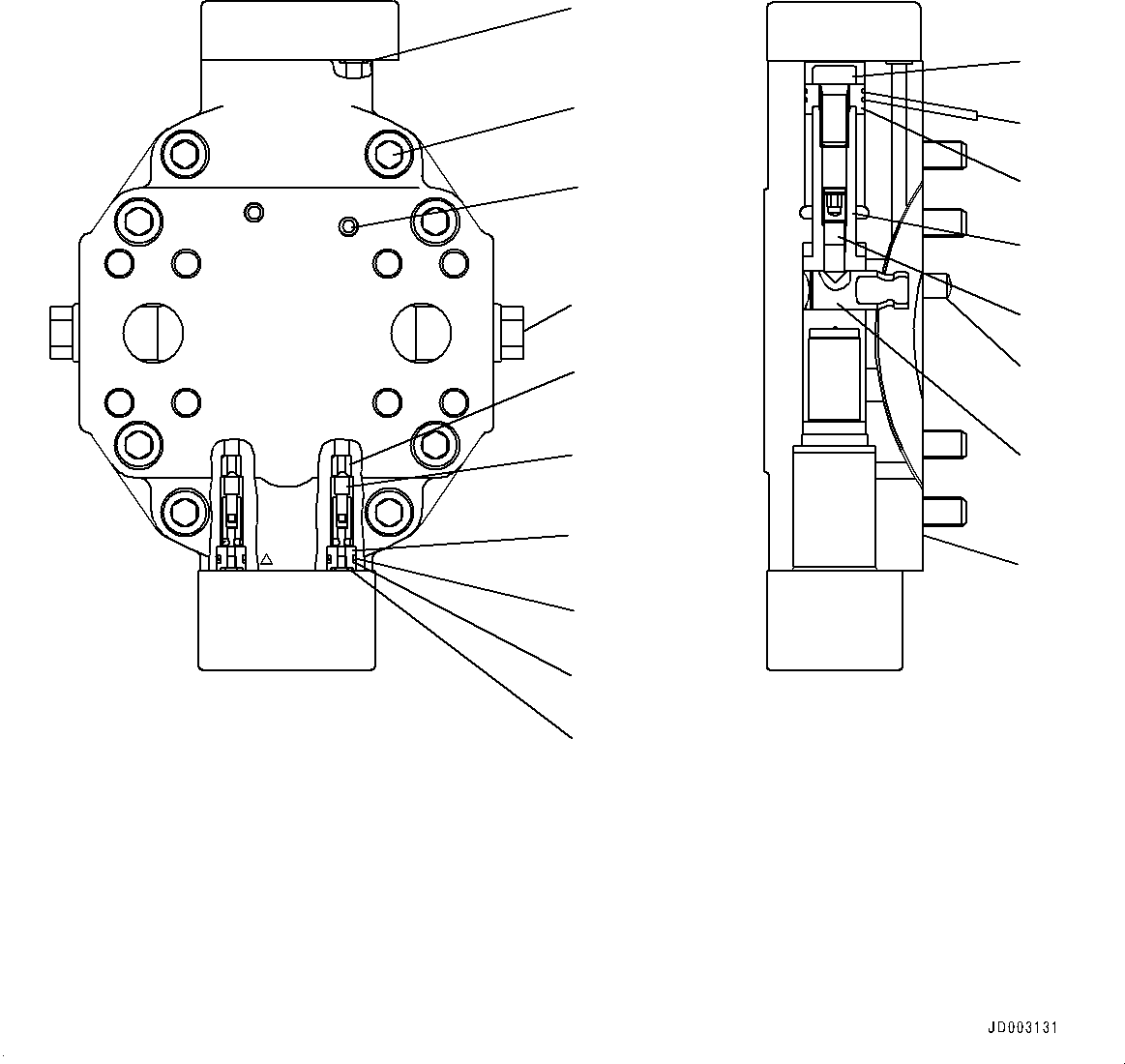 JD003131