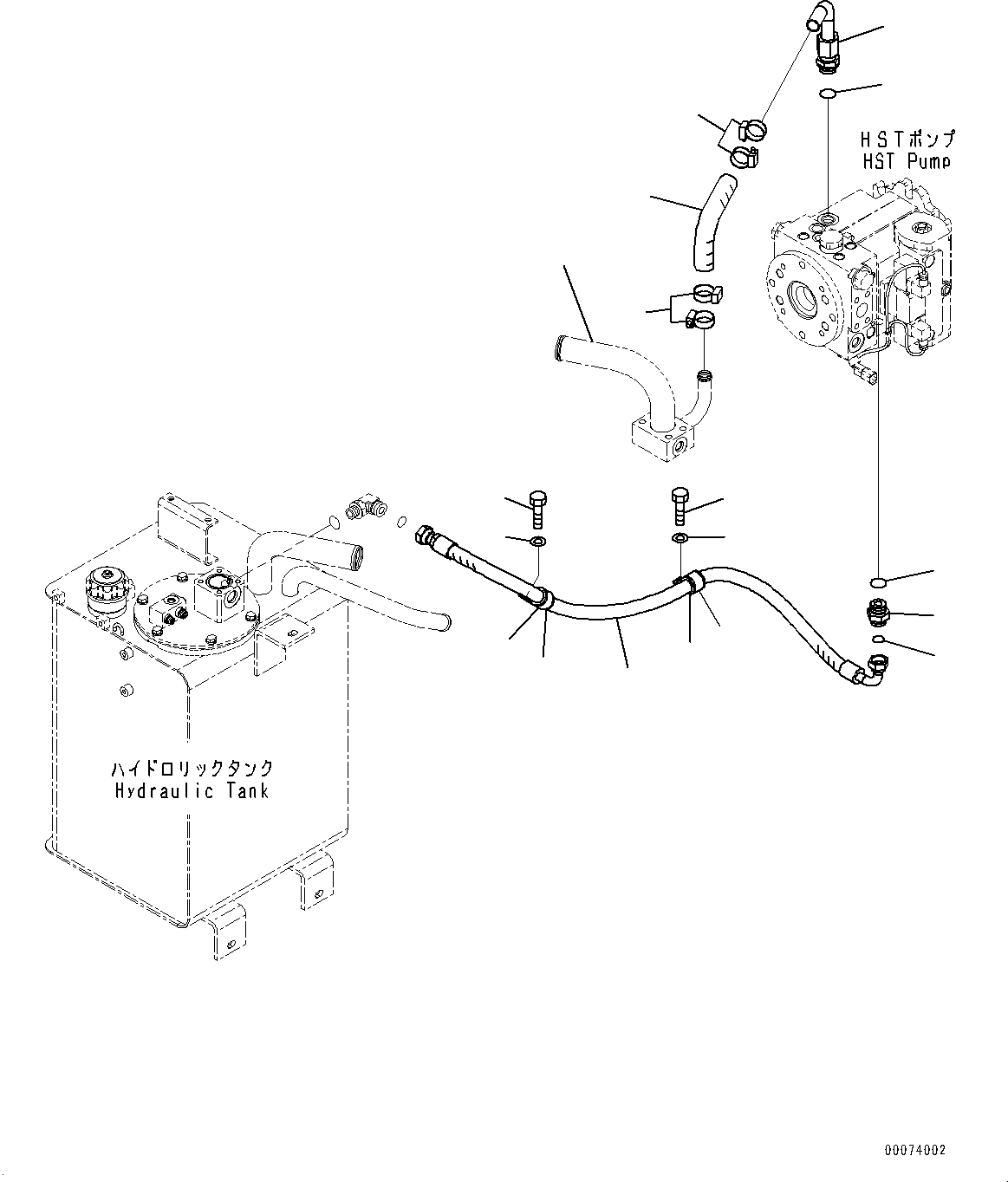 HSTポンプ
HST Pump

ハイドロリックタンク
Hydraulic Tank

00074002