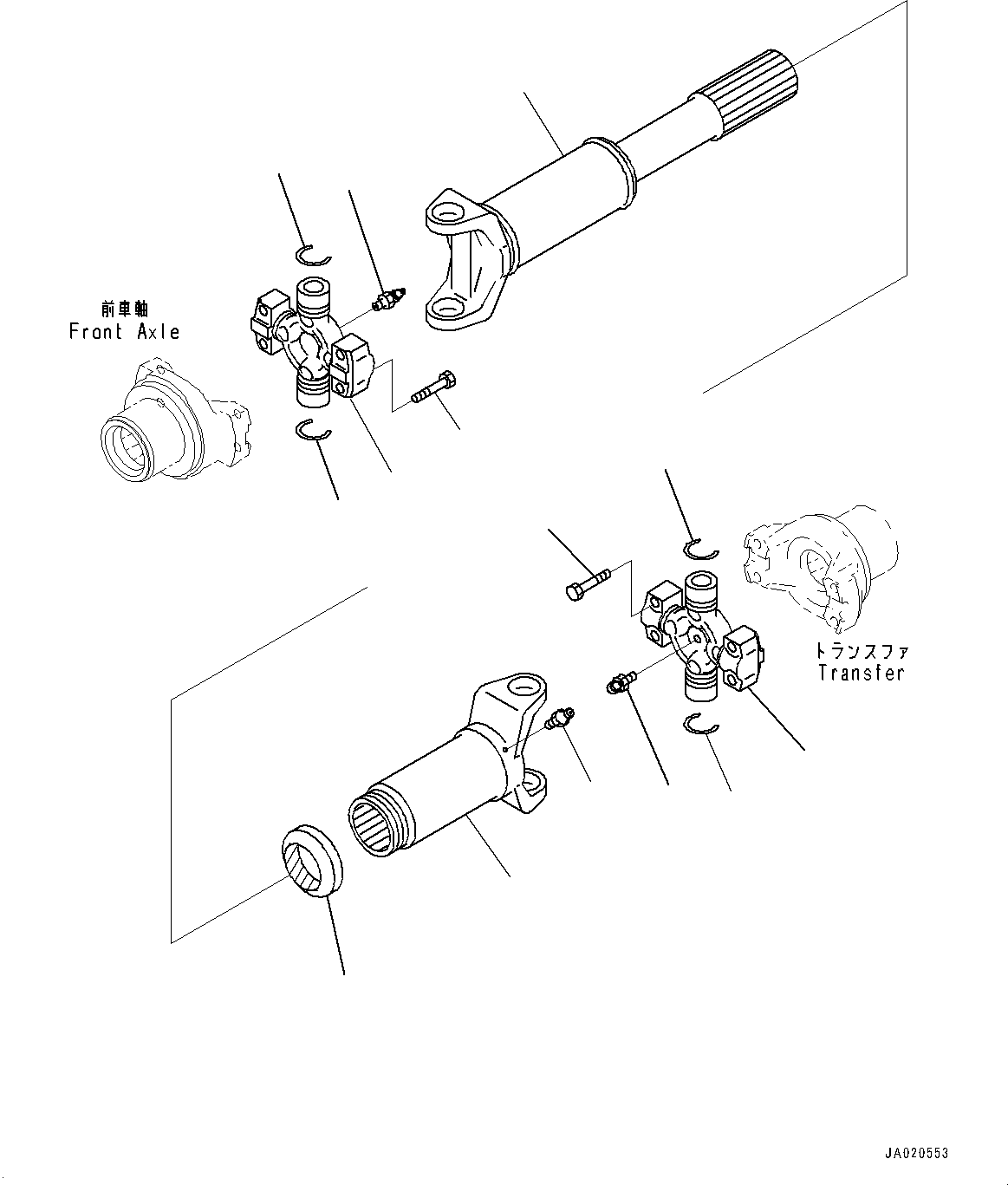 前車軸
Front Axle

トランスファ
Transfer

JA020553