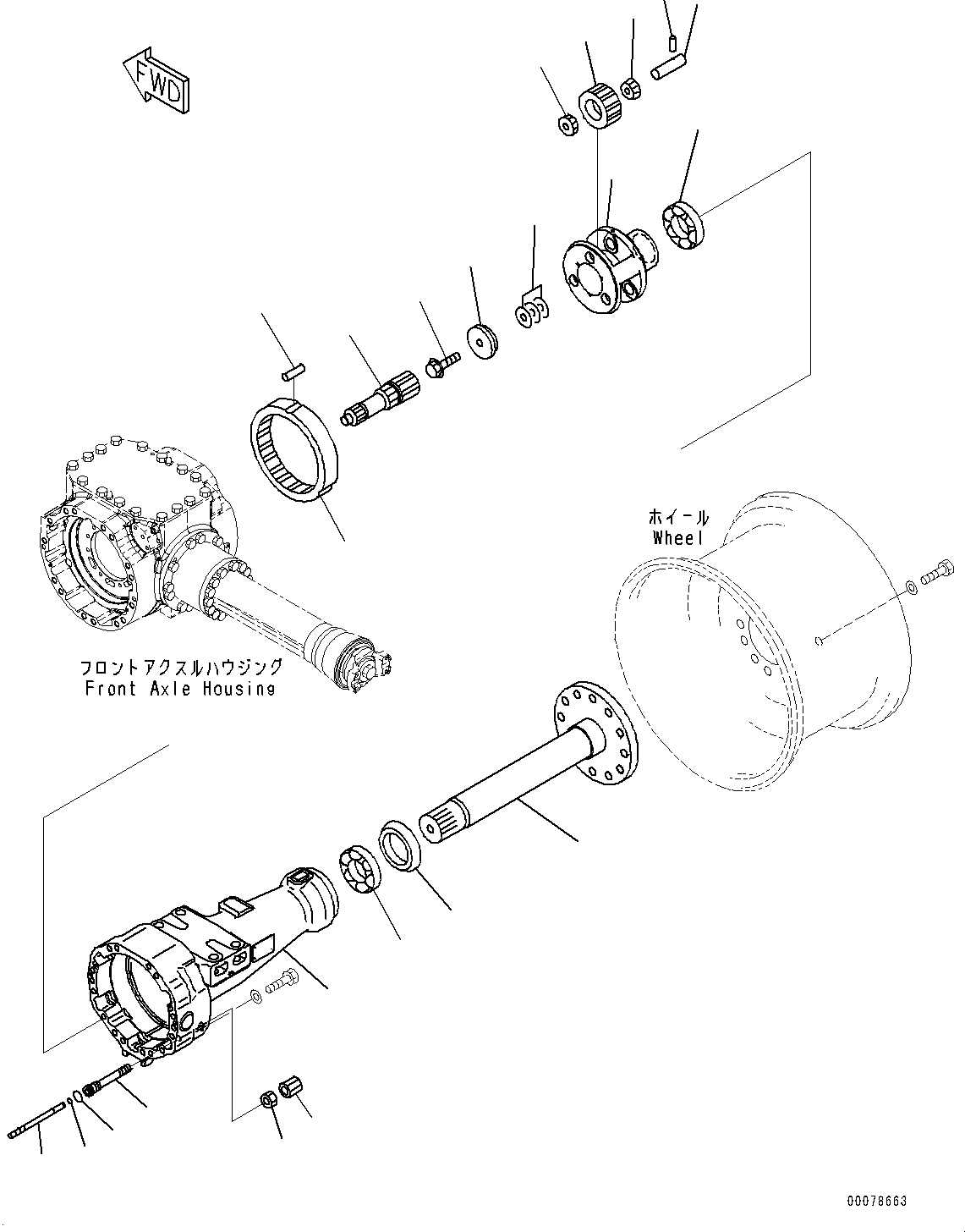 FWD

ホイール
Wheel

フロントアクスルハウジング
Front Axle Housing

00078663