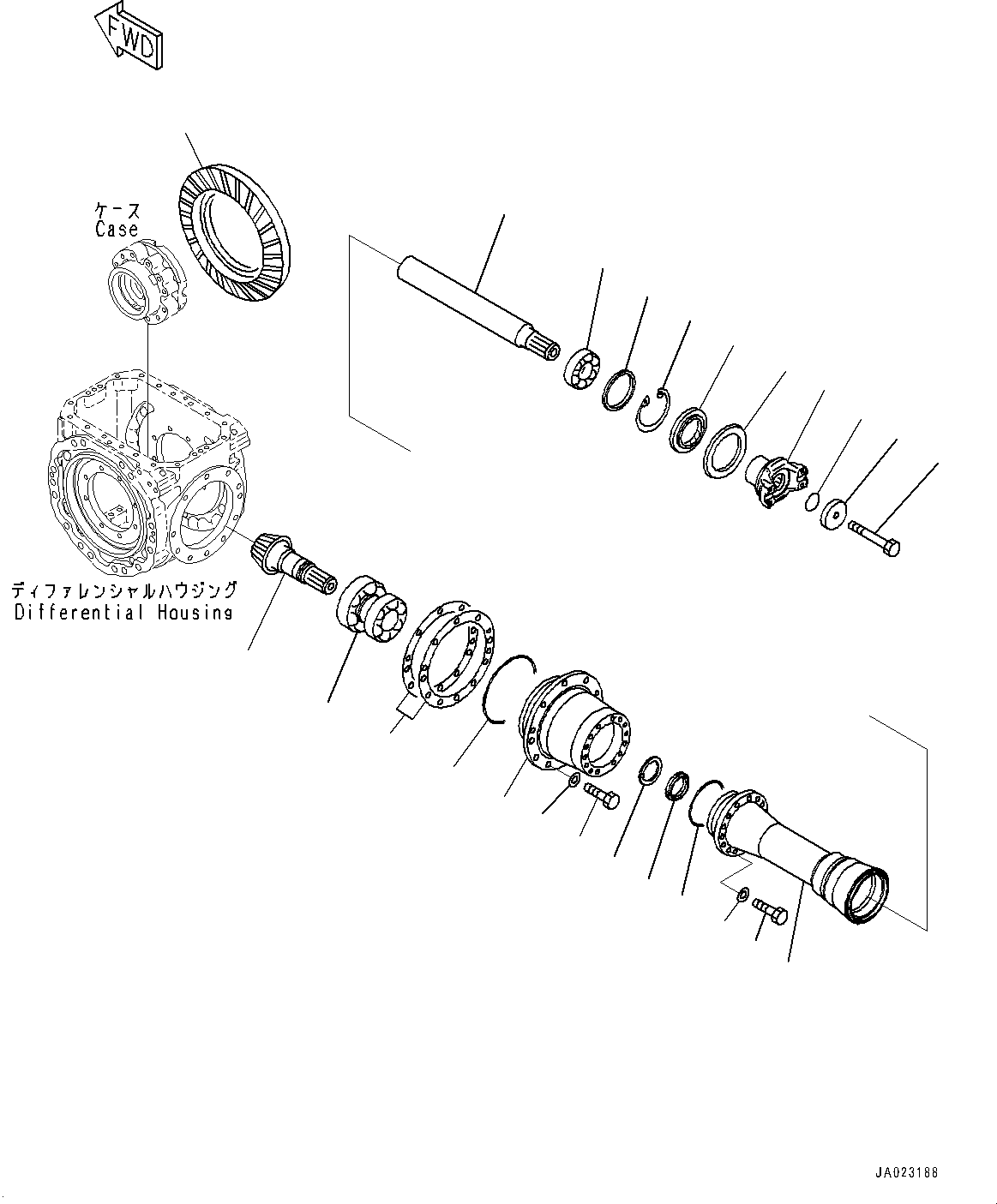 FWD

ケース
Case

ディファレンシャルハウジング
Differential Housing

JA023188