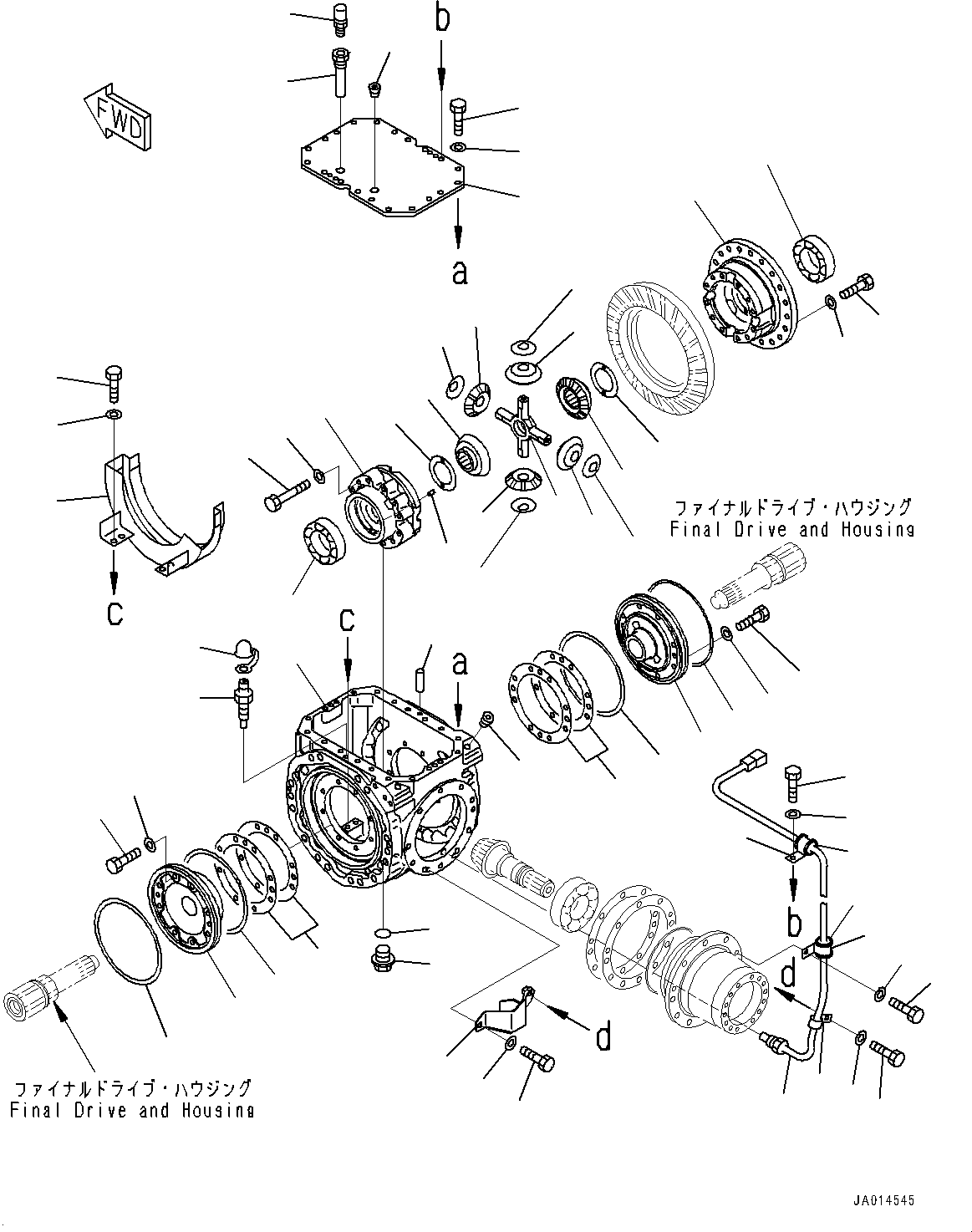 FWD

b

a

ファイナルドライブ・ハウジング
Final Drive and Housing

c

c

a

b

d

d

ファイナルドライブ・ハウジング
Final Drive and Housing

JA014545