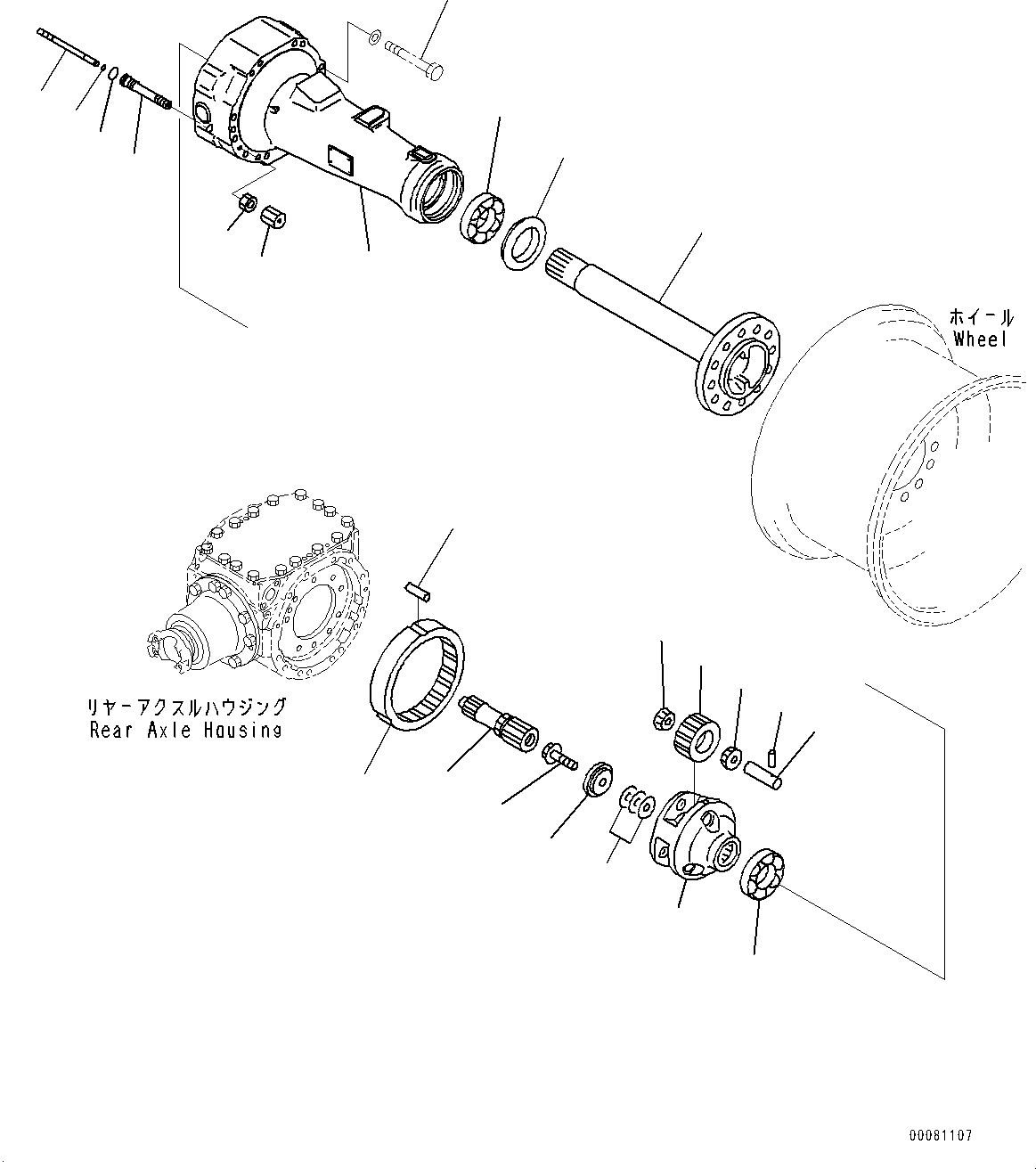 ホイール
Wheel

リヤーアクスルハウジング
Rear Axle Housing

00081107