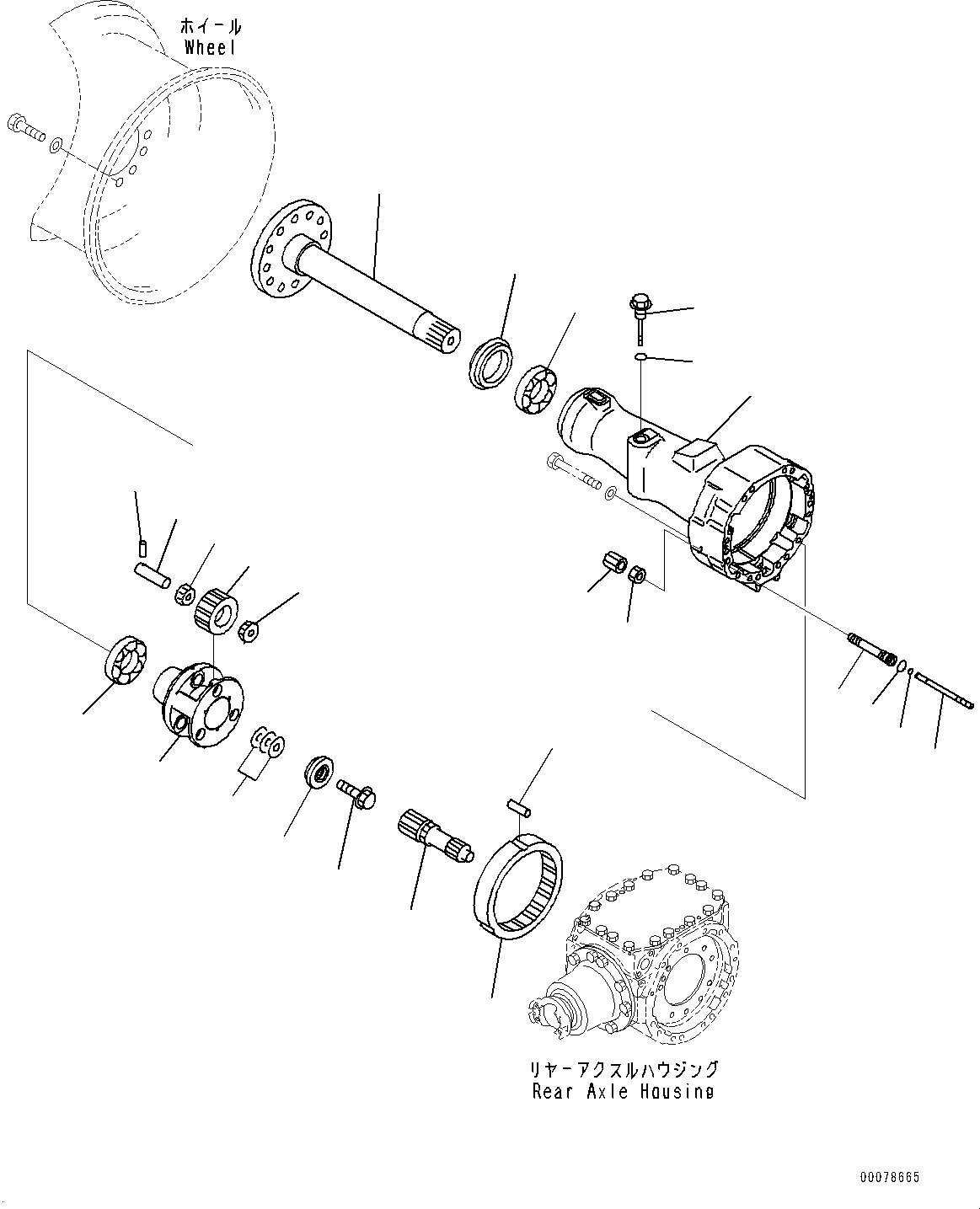 ホイール
Wheel

リヤーアクスルハウジング
Rear Axle Housing

00078665