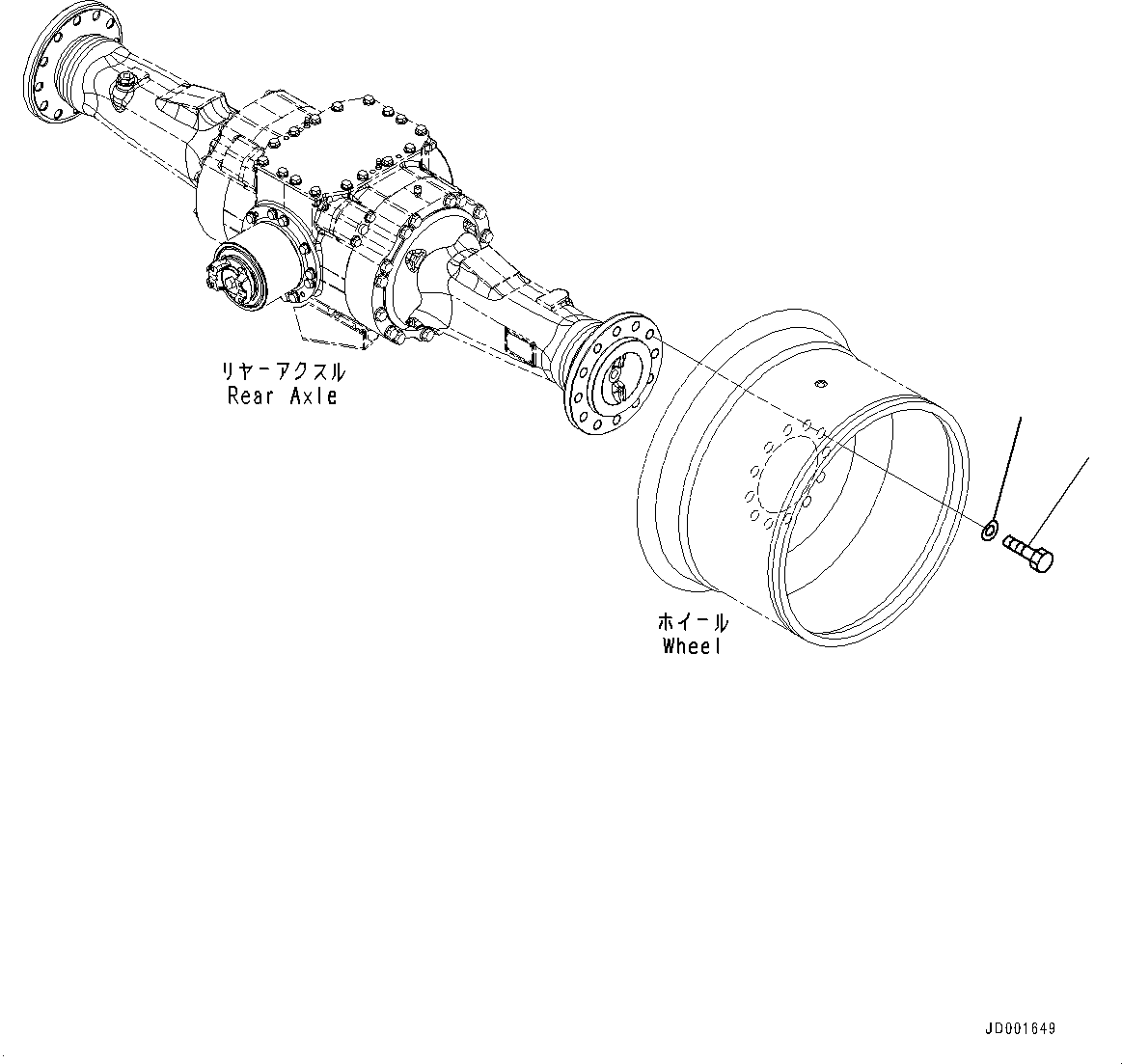 リヤーアクスル
Rear Axle

ホイール
Wheel

JD001649