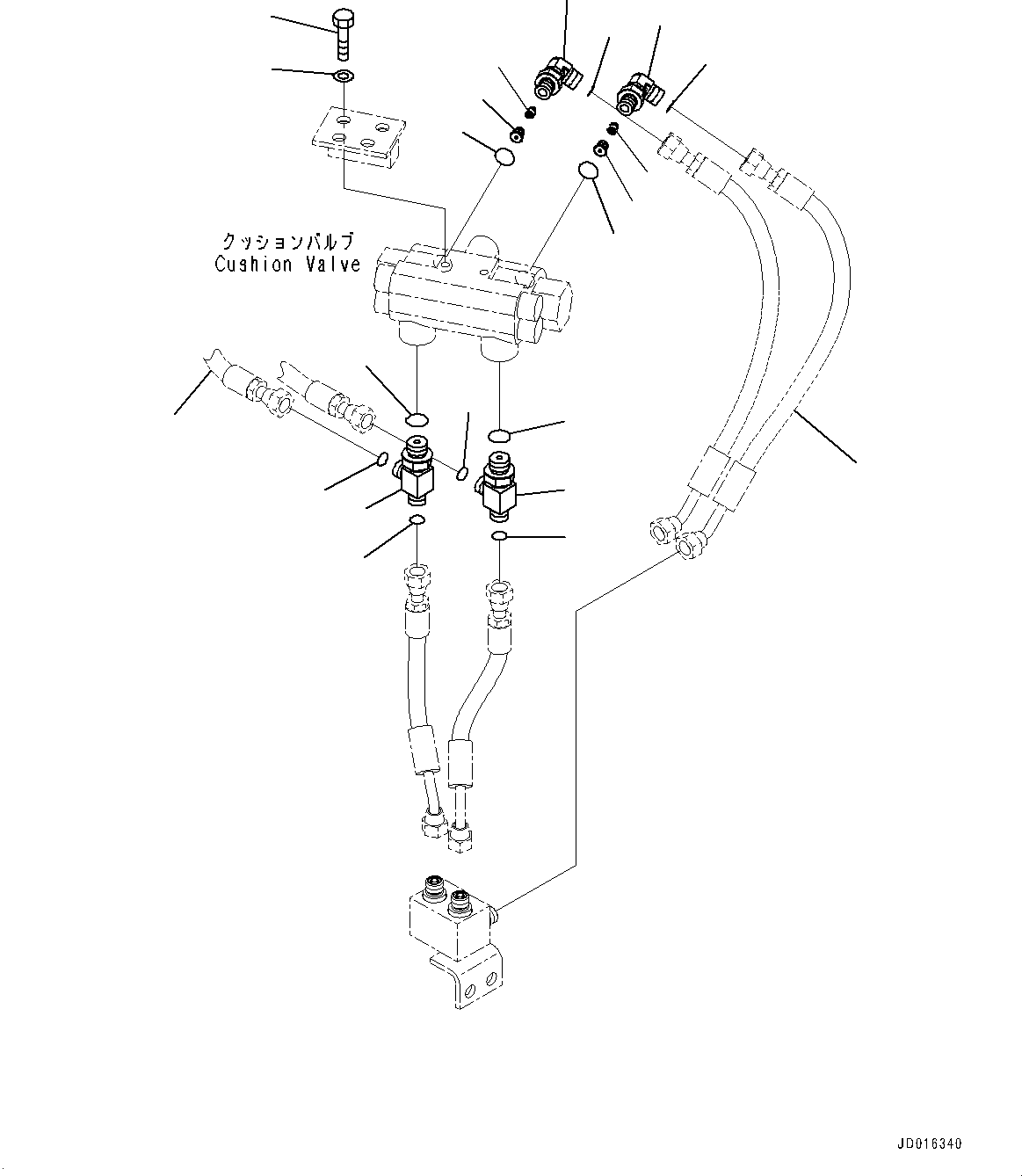 クッションバルブ
Cushion Valve

JD016340