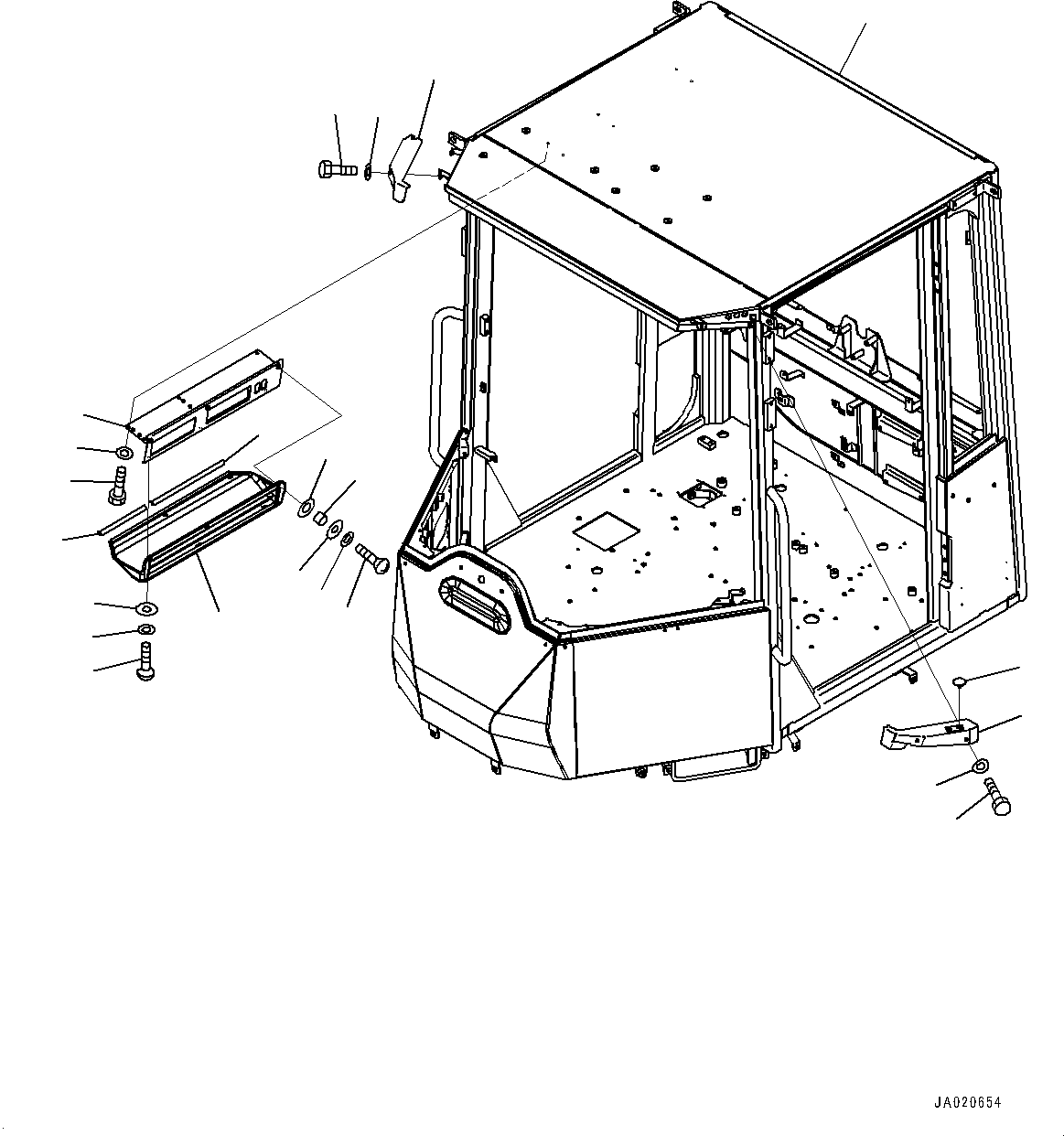 JA020654