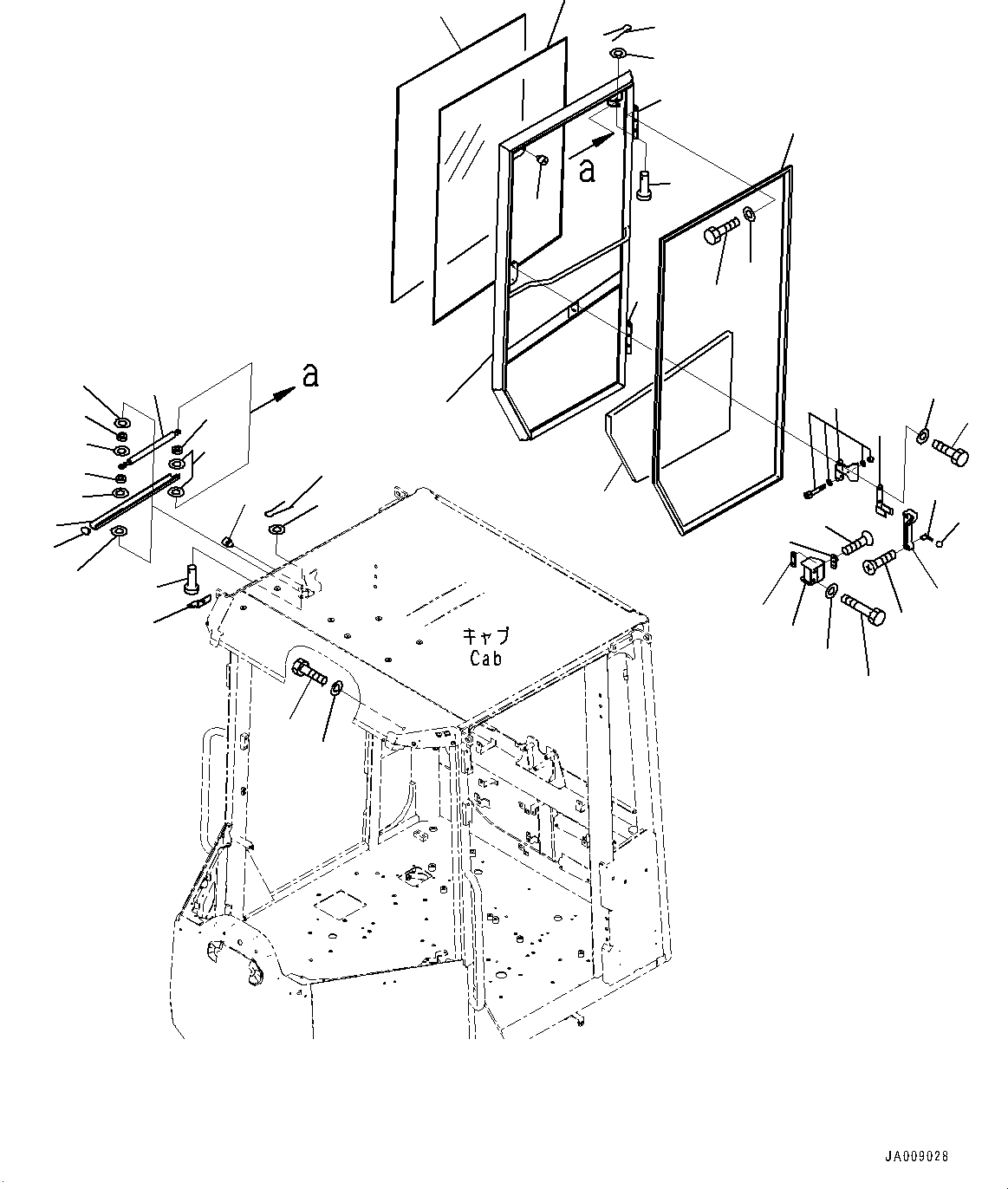 a

a

キャブ
Cab

JA009028