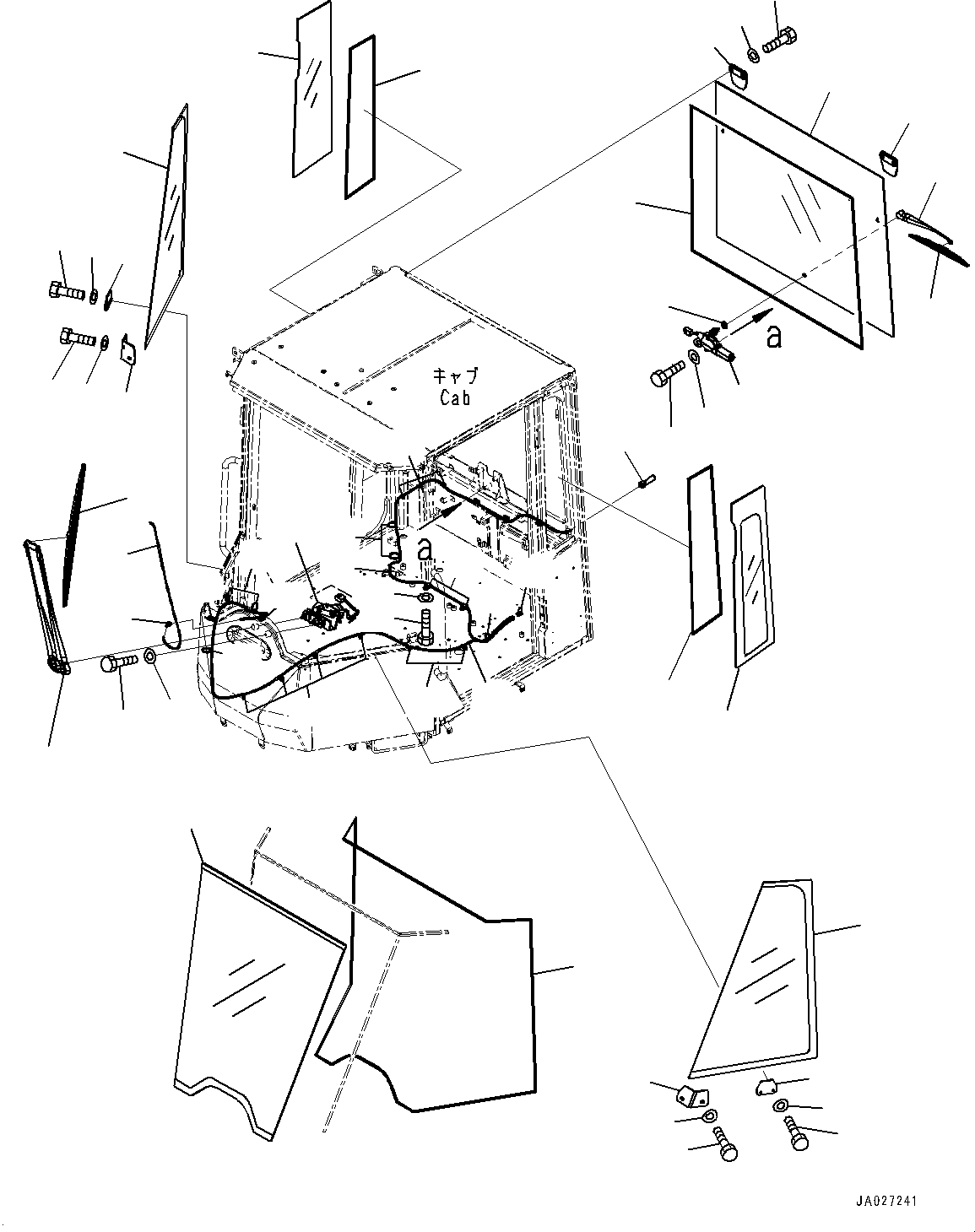 a

キャブ
Cab

a

JA027241