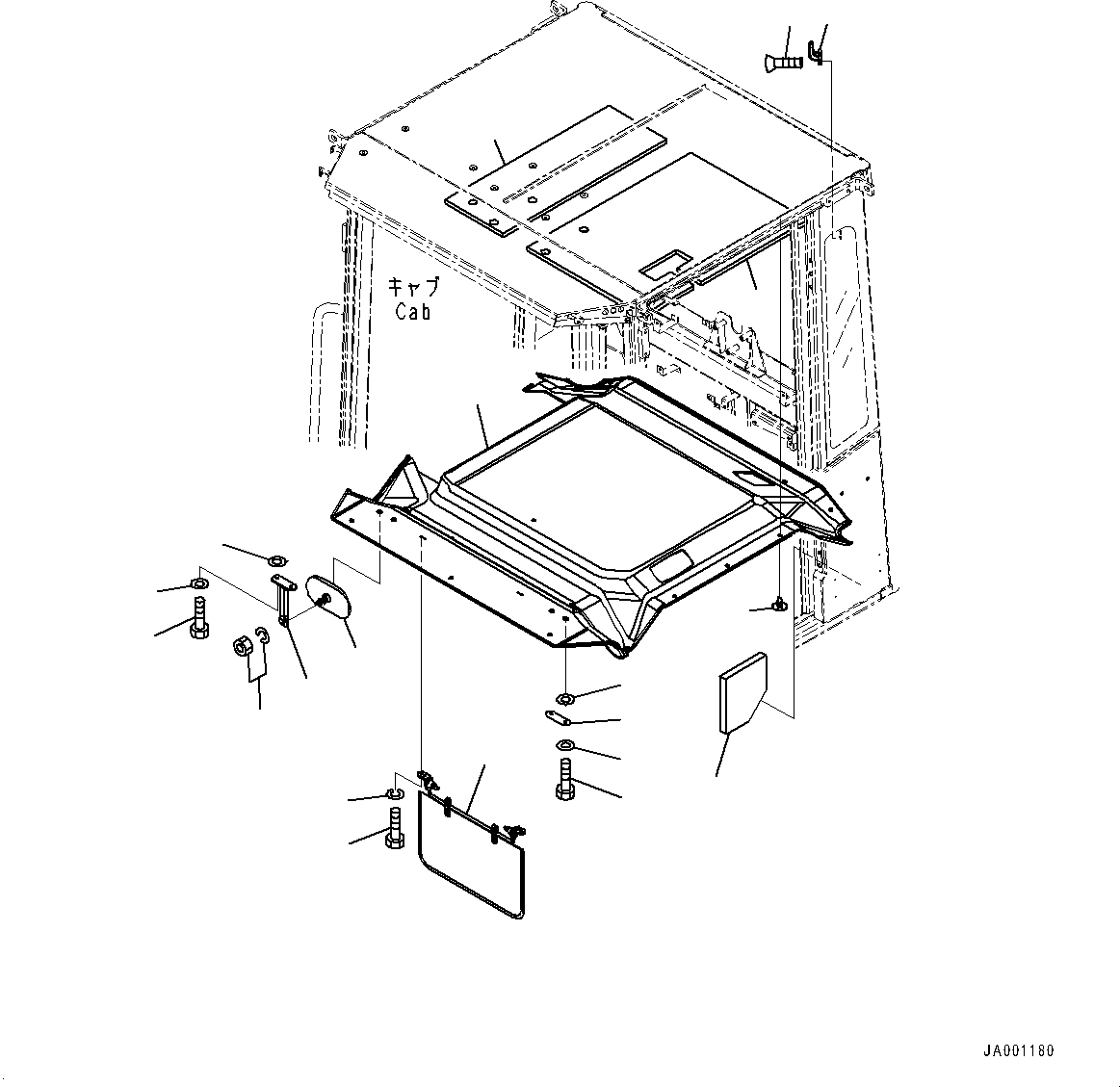 キャブ
Cab

JA001180