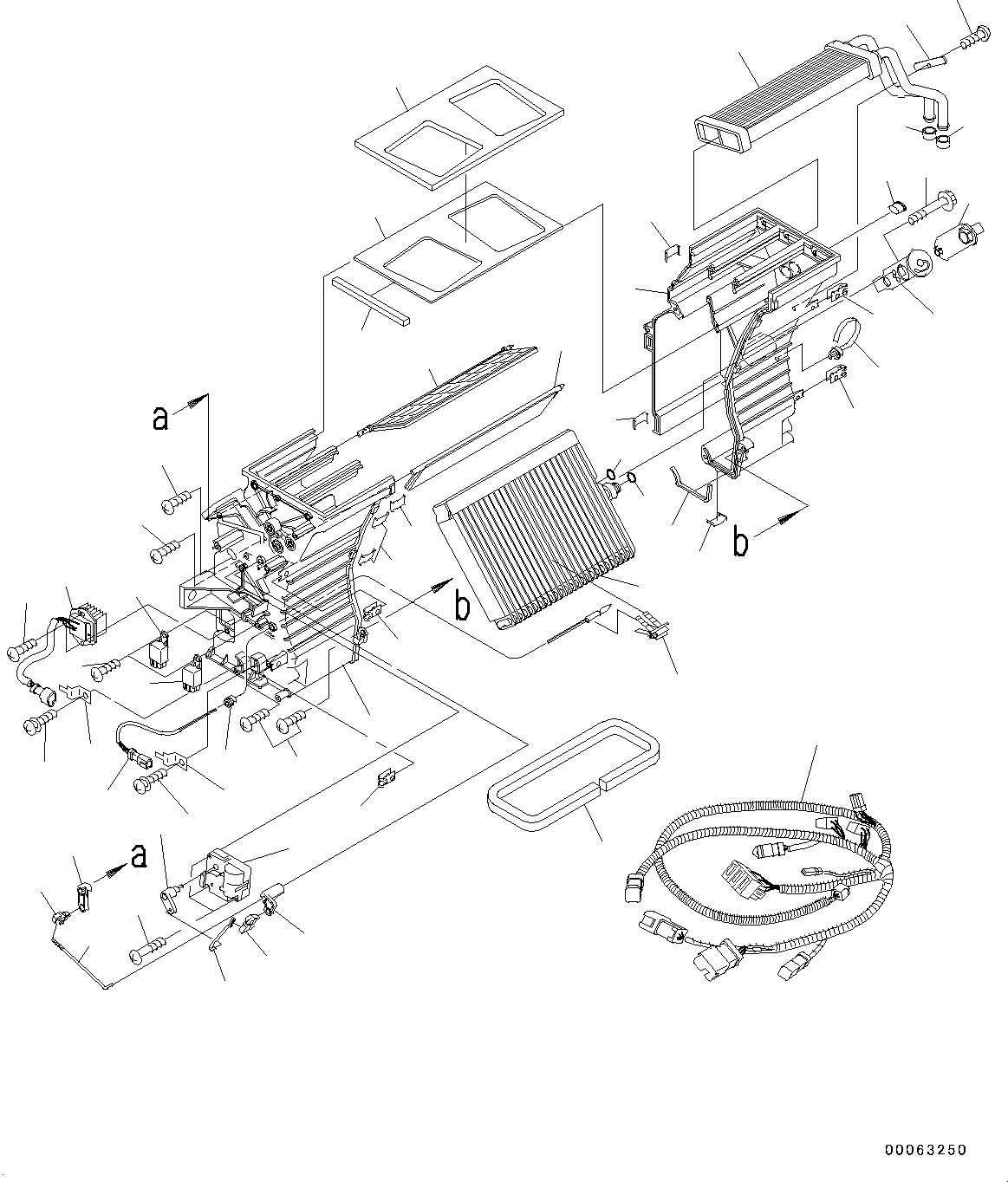 a

b

b

a

00063250