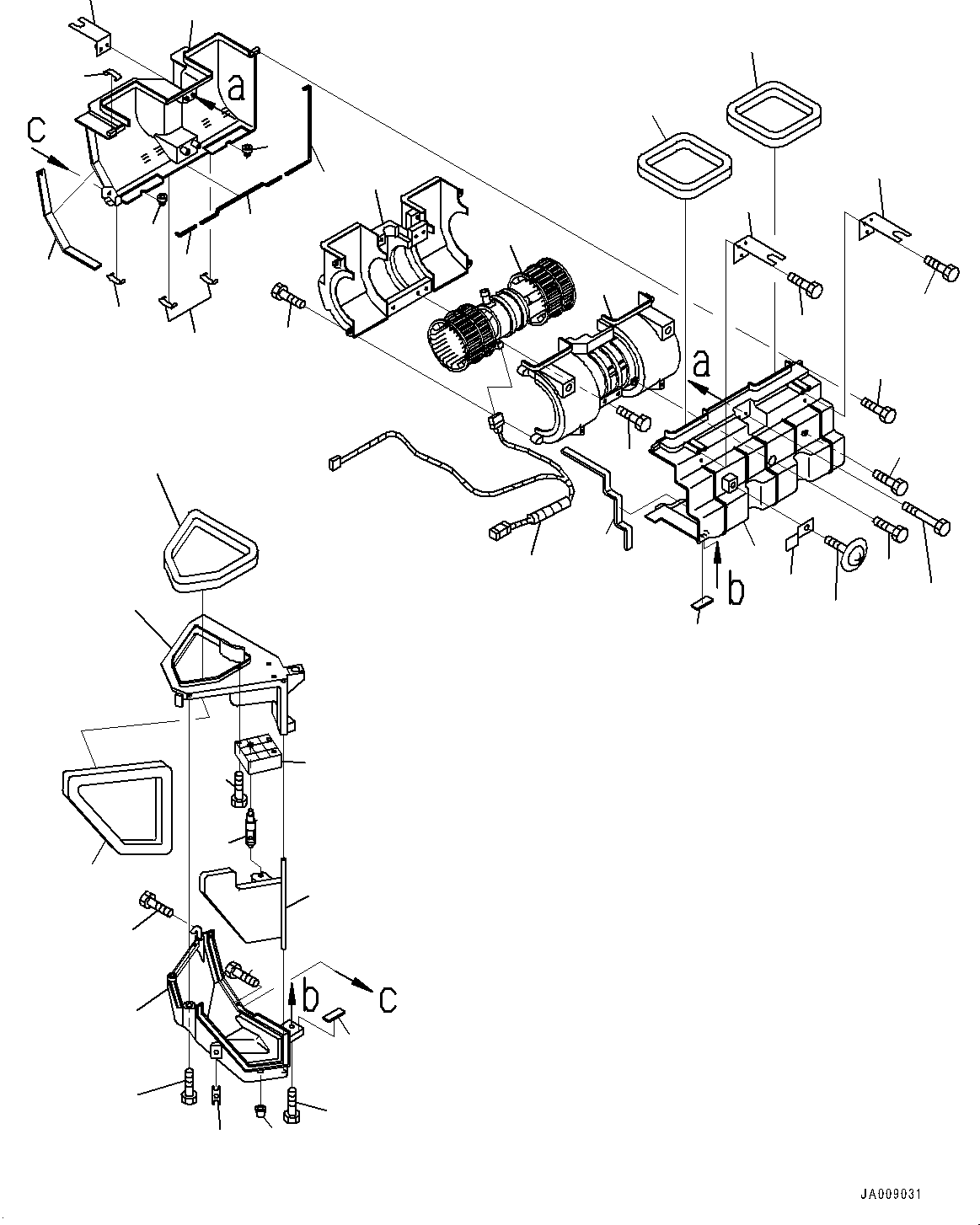 a
c
a
b
b
c
JA009031